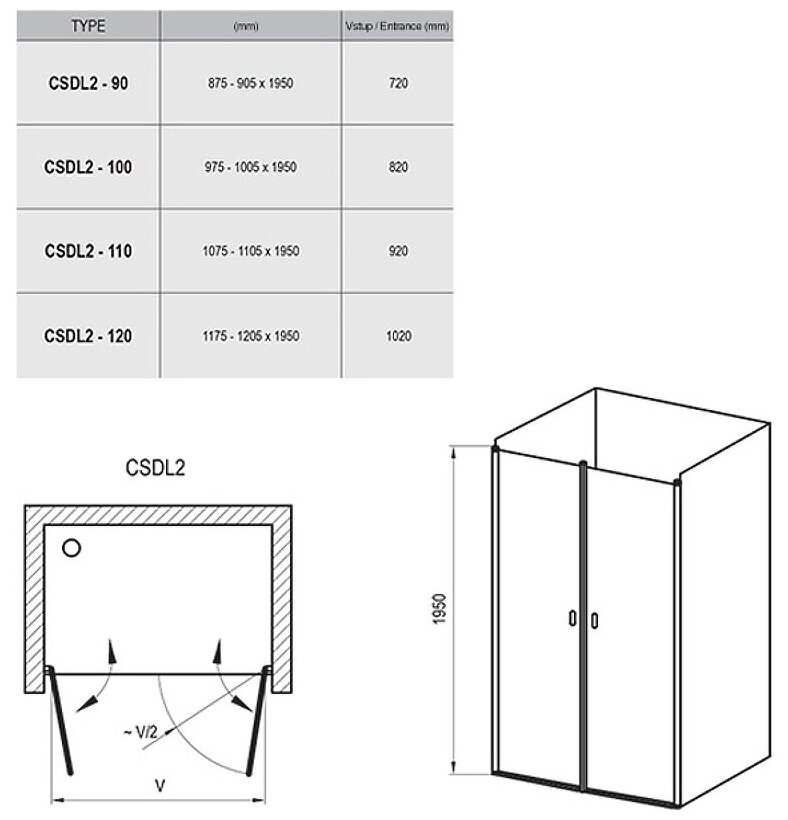 | TYPE | (mm) | Vstup / Entrance (mm) |
|---|---|---|
| CSDL2 - 90 | 875 - 905 x 1950 | 720 |
| CSDL2 - 100 | 975 - 1005 x 1950 | 820 |
| CSDL2 - 110 | 1075 - 1105 x 1950 | 920 |
| CSDL2 - 120 | 1175 - 1205 x 1950 | 1020 |

CSDL2

~ V/2

V

1950