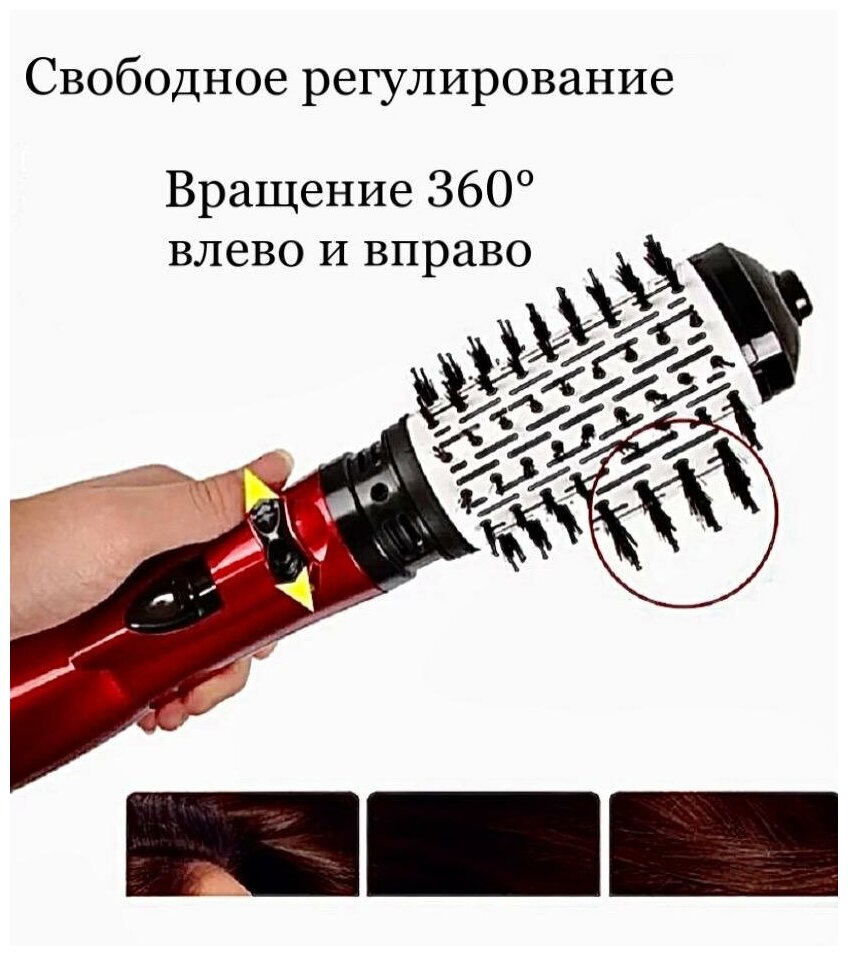 Свободное регулирование

Вращение 360°
влево и вправо