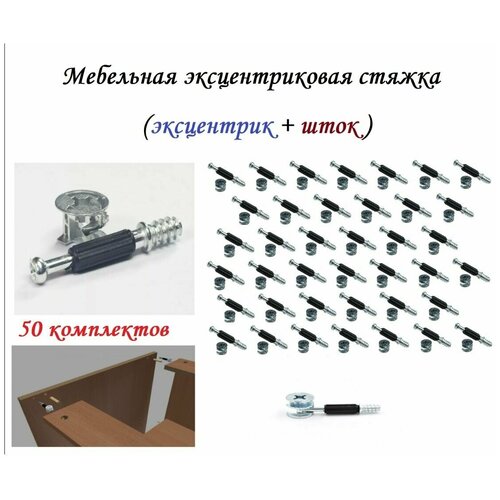 Мебельная эксцентриковая стяжка

(эксцентрик + шток)

50 комплектов