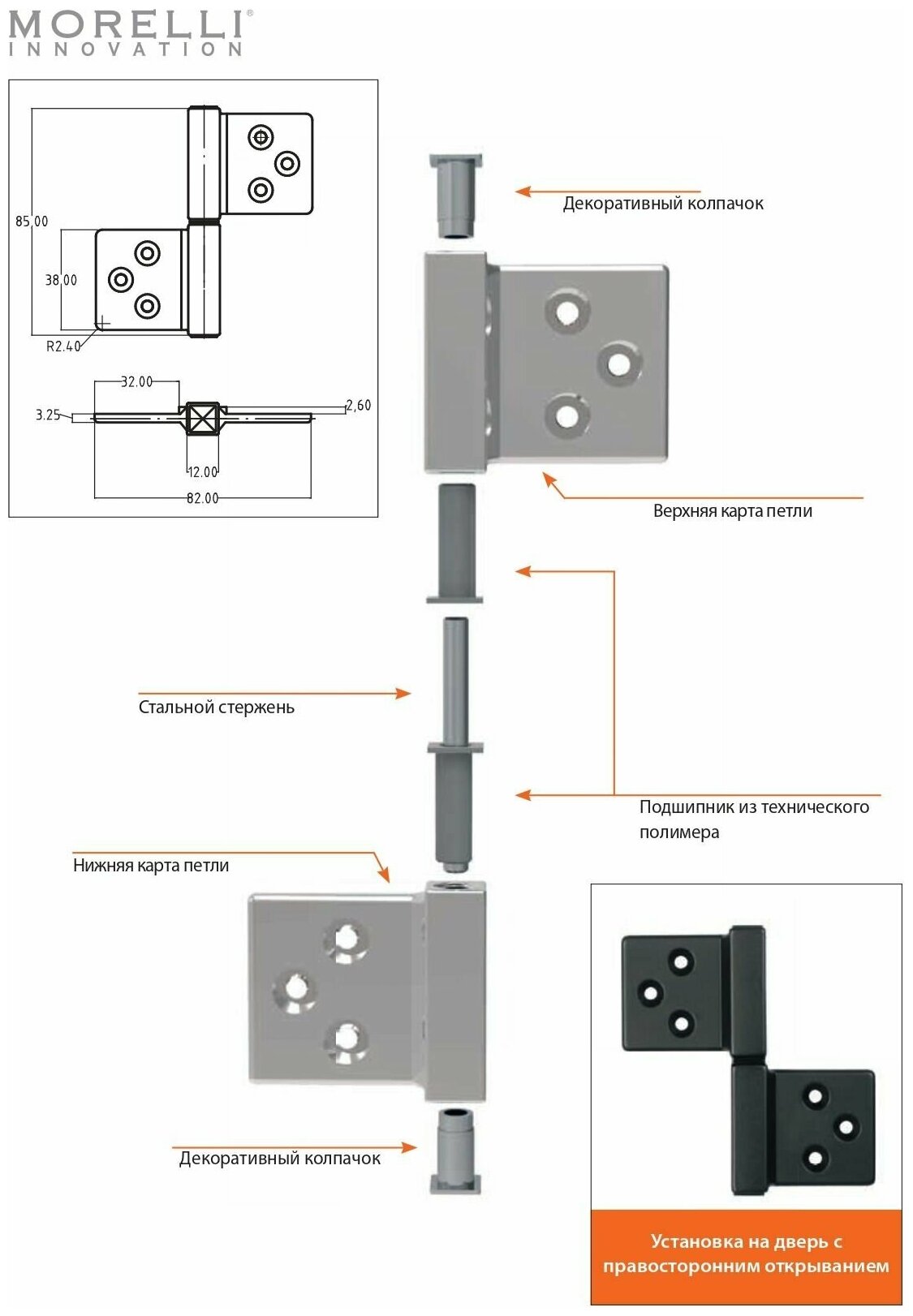 MORELLI®
INNOVATION

85,00
38,00
R2.40
32.00
3.25
2,60
12.00
82.00

Декоративный колпачок

Верхняя карта петли

Стальной стержень

Подшипник из технического полимера

Нижняя карта петли

Декоративный колпачок

Установка на дверь с правосторонним открыванием