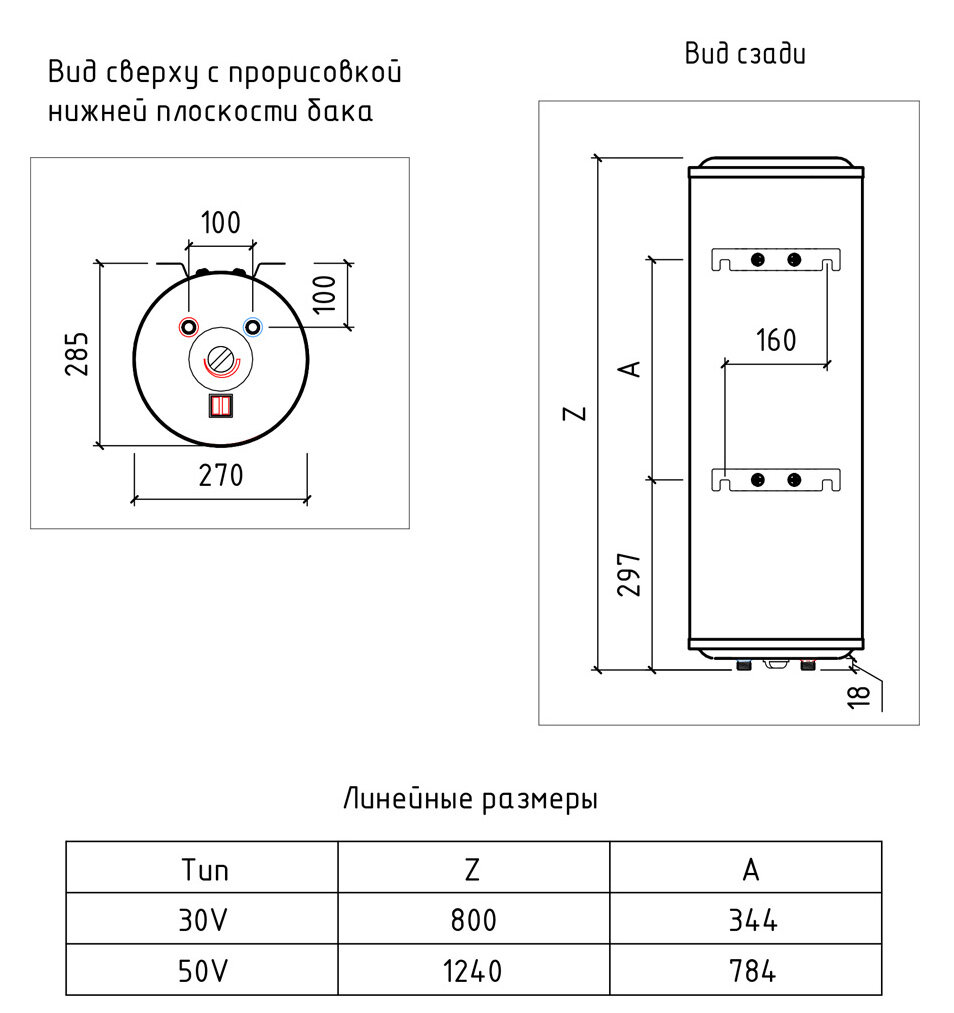 Вид сверху с прорисовкой нижней плоскости бака

100

100

285

270

Вид сзади

Z

A

160

297

18

Линейные размеры

| Тип | Z | A |
|---|---|---|
| 30V | 800 | 344 |
| 50V | 1240 | 784 |