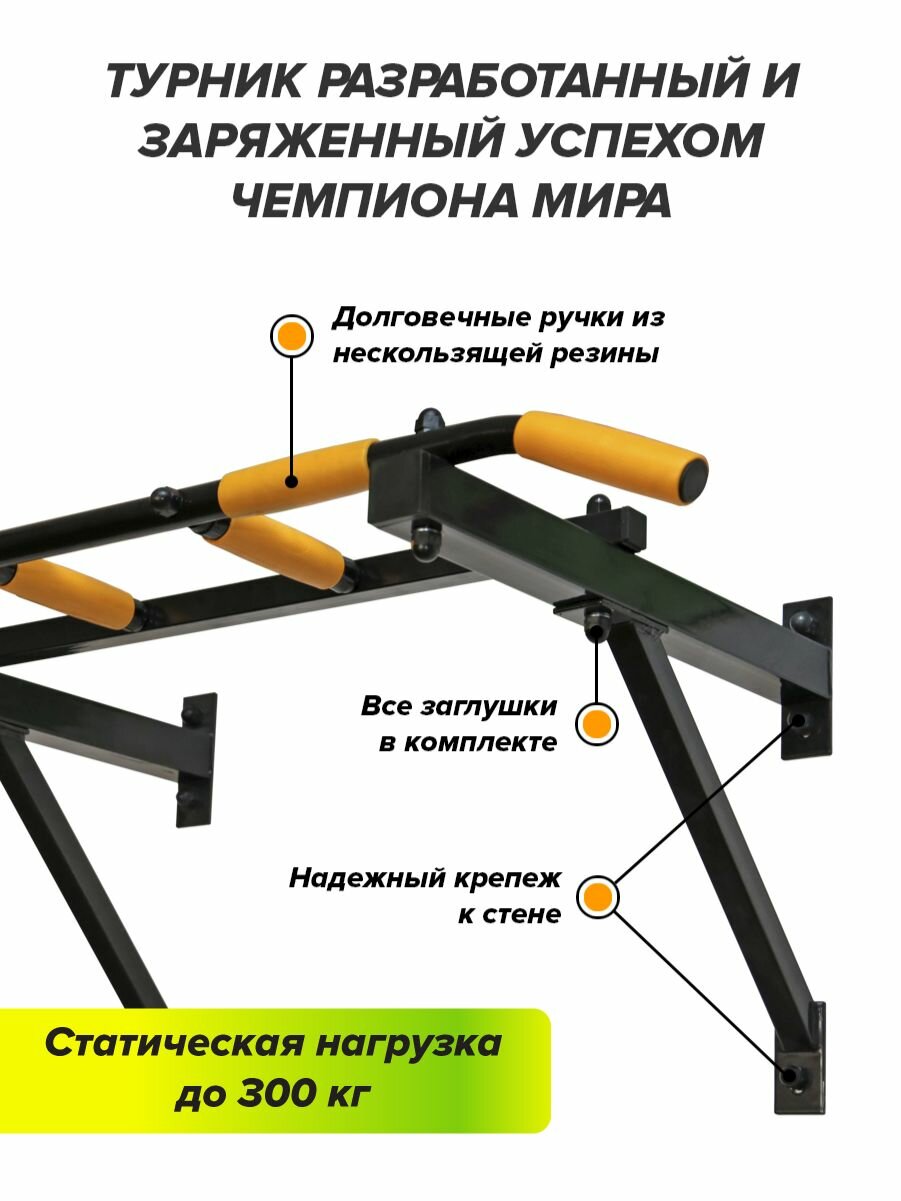 ТУРНИК РАЗРАБОТАННЫЙ И ЗАРЯЖЕННЫЙ УСПЕХОМ ЧЕМПИОНА МИРА

Долговечные ручки из нескользящей резины

Все заглушки в комплекте

Надежный крепеж к стене

Статическая нагрузка до 300 кг