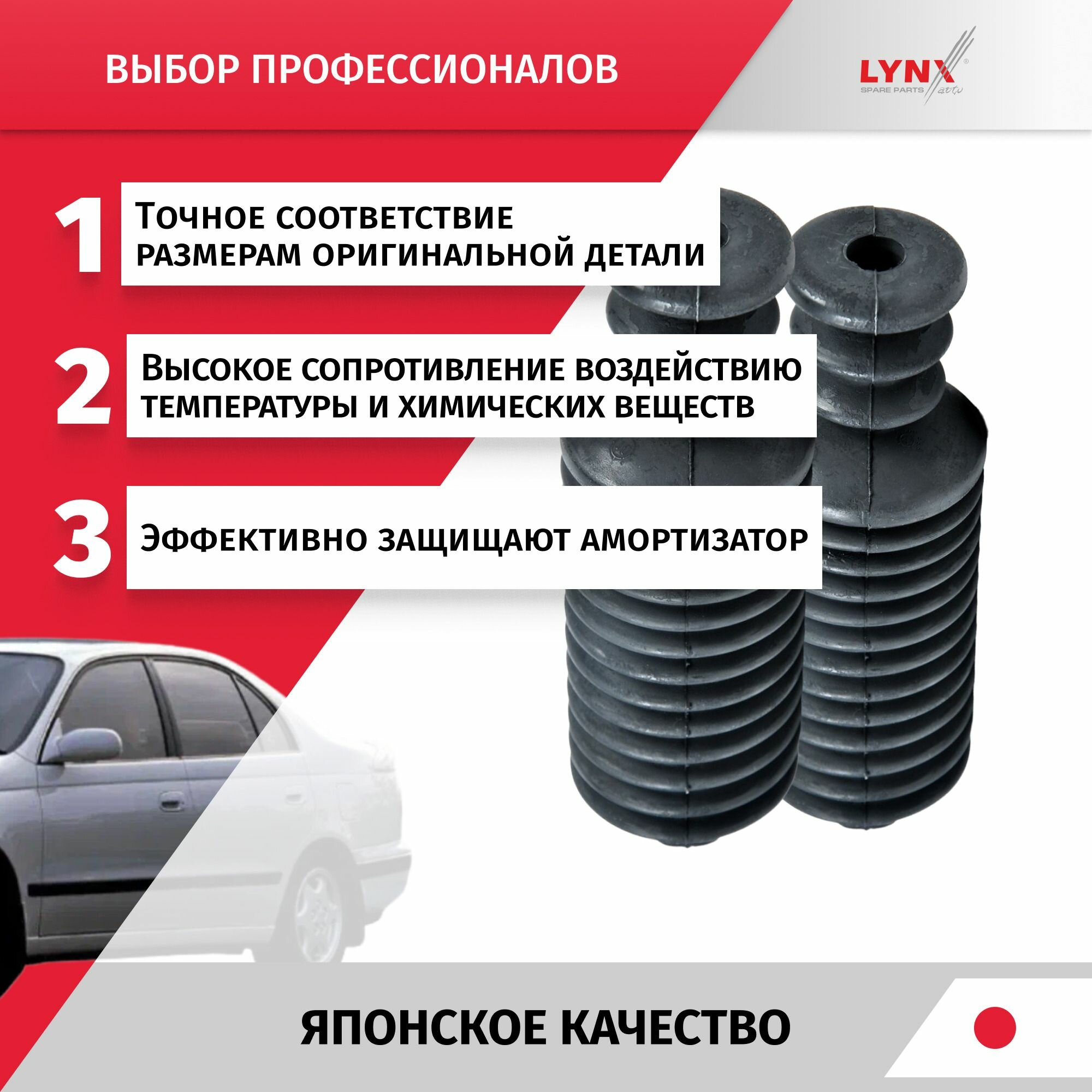 ВЫБОР ПРОФЕССИОНАЛОВ

LYNX
SPARE PARTS auto

1 Точное соответствие размерам оригинальной детали

2 Высокое сопротивление воздействию температуры и химических веществ

3 Эффективно защищают амортизатор

ЯПОНСКОЕ КАЧЕСТВО