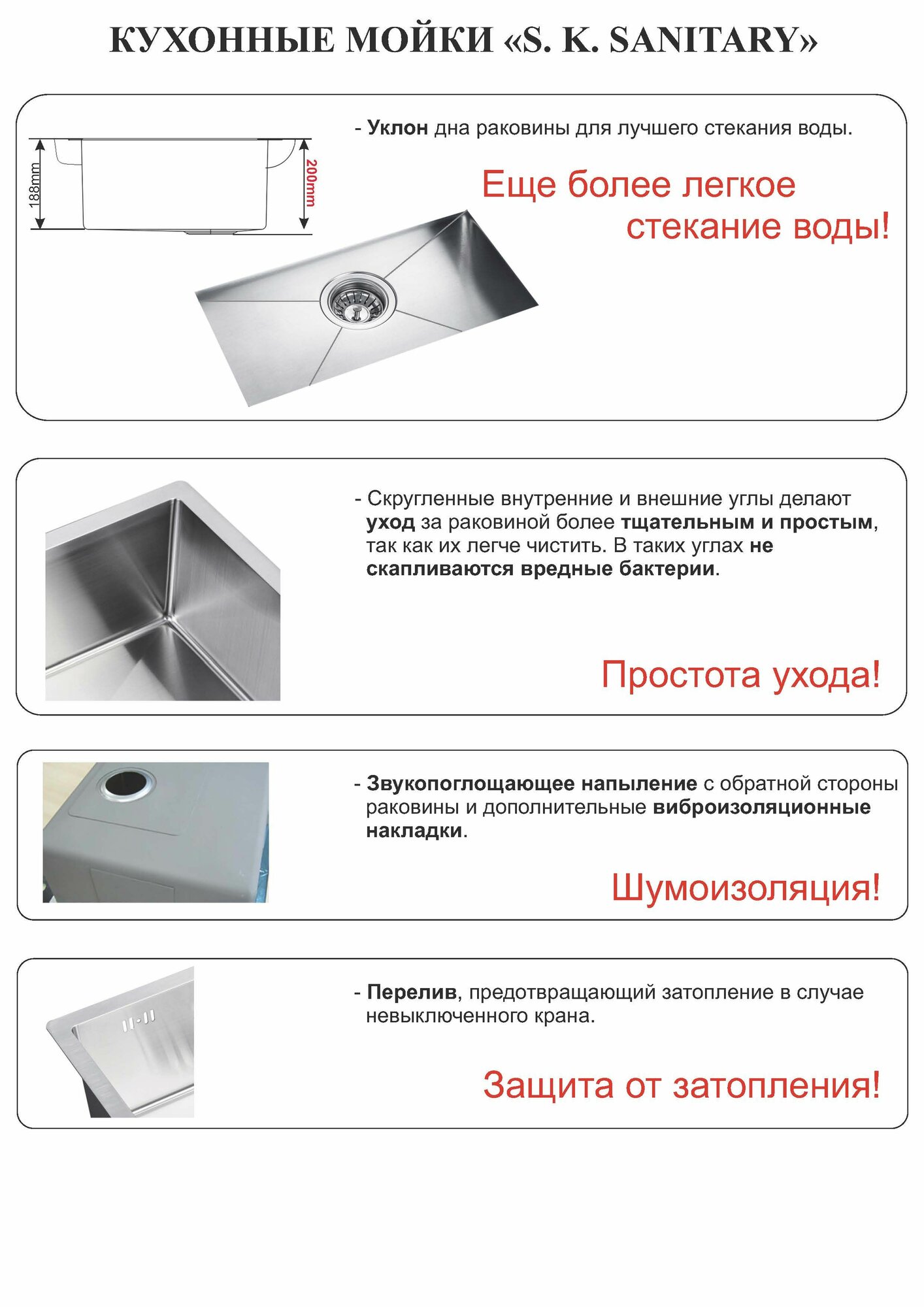 КУХОННЫЕ МОЙКИ «S. K. SANITARY»

188mm

200mm

- Уклон дна раковины для лучшего стекания воды.

Еще более легкое стекание воды!

- Скругленные внутренние и внешние углы делают уход за раковиной более тщательным и простым, так как их легче чистить. В таких углах не скапливаются вредные бактерии.

Простота ухода!

- Звукопоглощающее напыление с обратной стороны раковины и дополнительные виброизоляционные накладки.

Шумоизоляция!

- Перелив, предотвращающий затопление в случае невыключенного крана.

Защита от затопления!