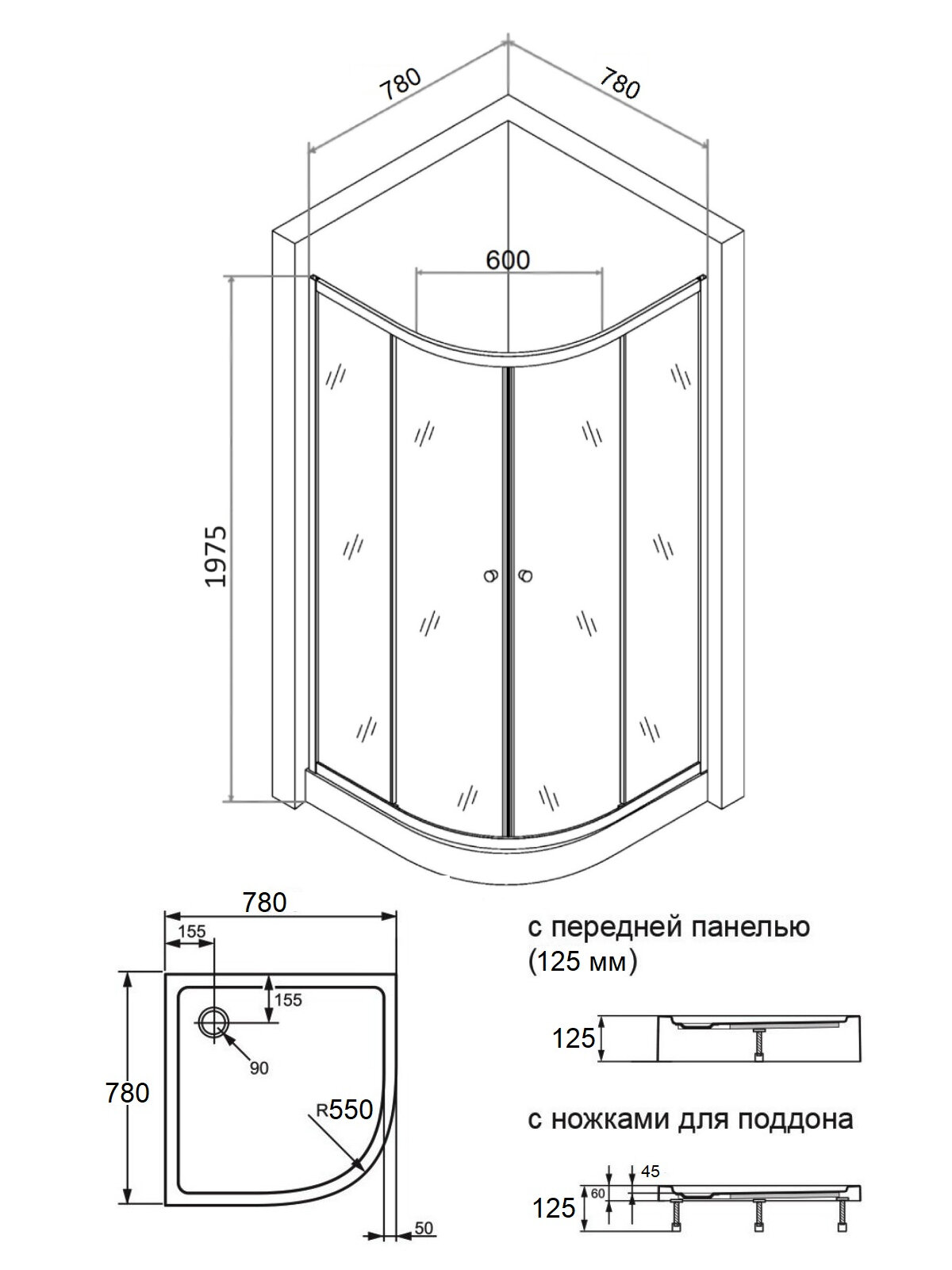 780
780
600
1975
780
155
155
90
780
R550
50
с передней панелью
(125 мм)
125
с ножками для поддона
45
60
125