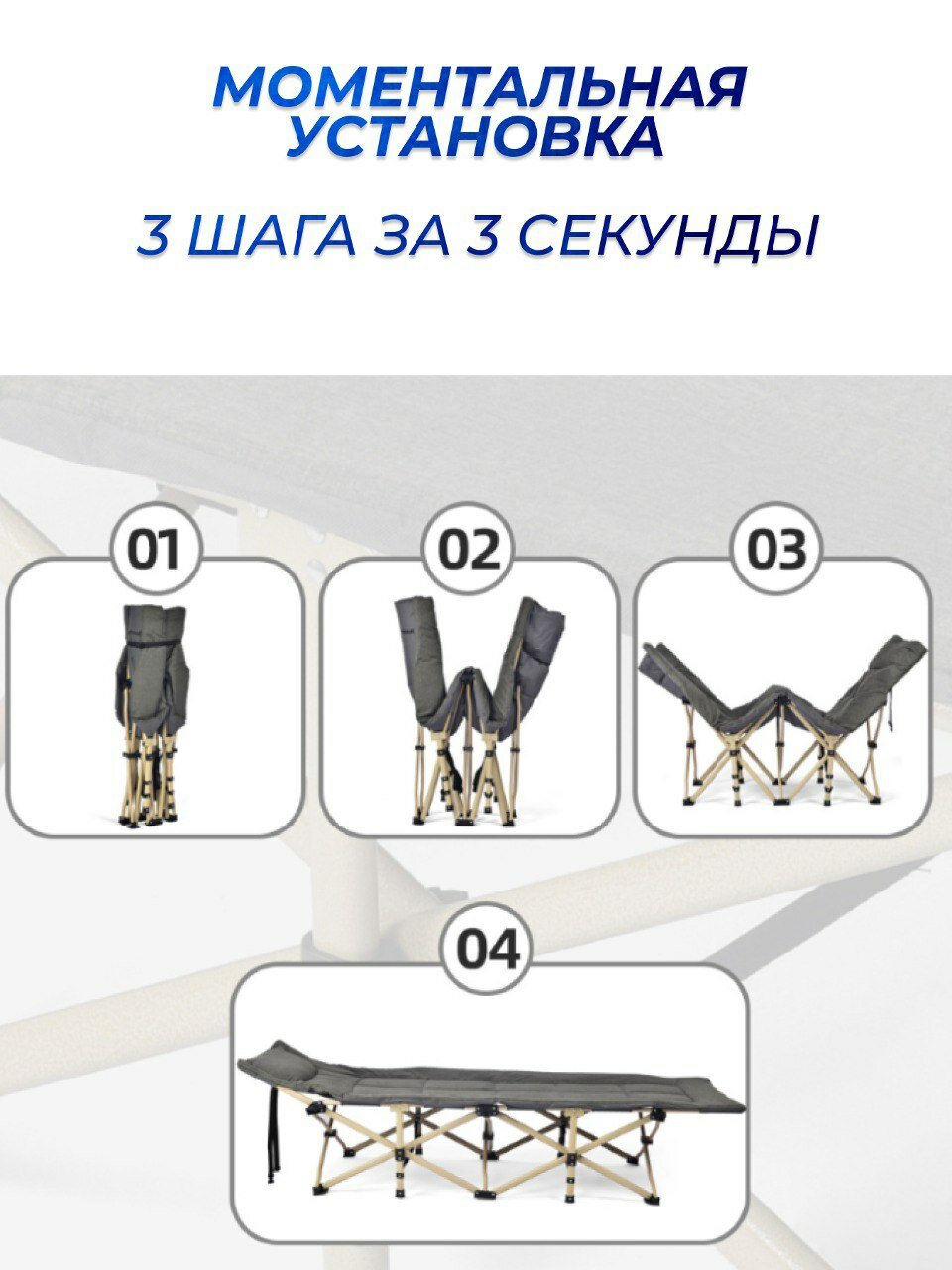 МОМЕНТАЛЬНАЯ УСТАНОВКА

3 ШАГА ЗА 3 СЕКУНДЫ

01

02

03

04