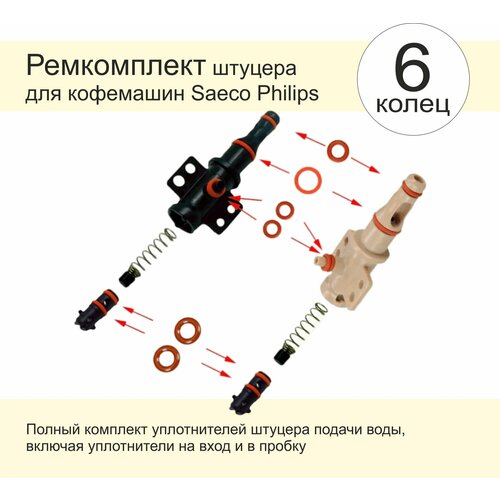 Ремкомплект штуцера для кофемашин Saeco Philips

6 колец

Полный комплект уплотнителей штуцера подачи воды, включая уплотнители на вход и в пробку