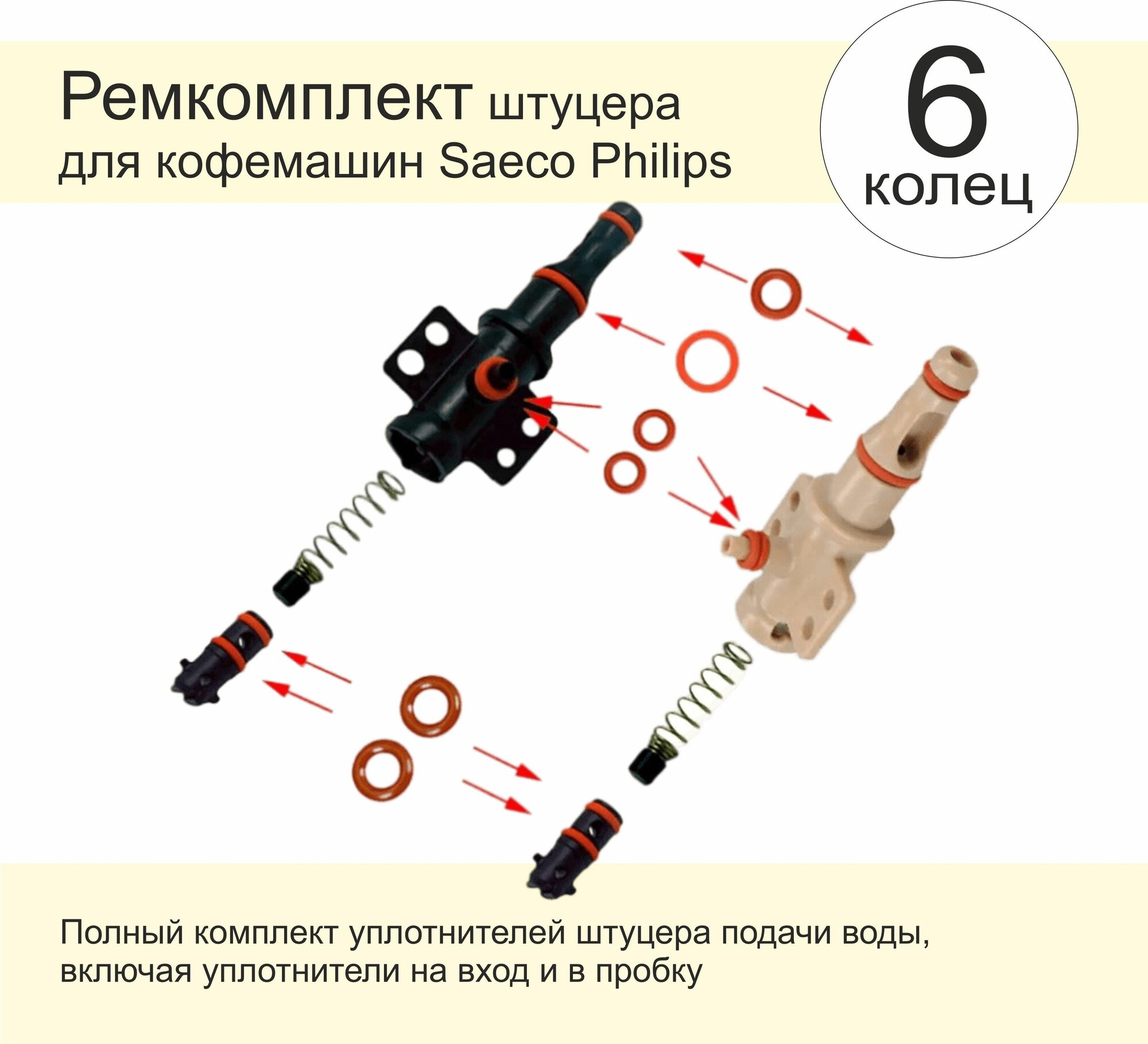 Ремкомплект штуцера для кофемашин Saeco Philips

6 колец

Полный комплект уплотнителей штуцера подачи воды, включая уплотнители на вход и в пробку