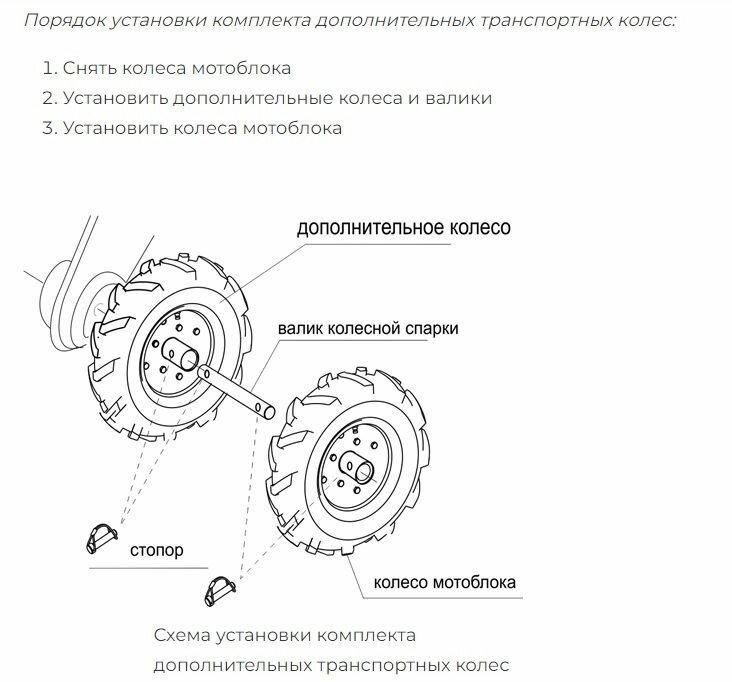 Порядок установки комплекта дополнительных транспортных колес:

1. Снять колеса мотоблока
2. Установить дополнительные колеса и валики
3. Установить колеса мотоблока

дополнительное колесо

валик колесной спарки

стопор

колесо мотоблока

Схема установки комплекта дополнительных транспортных колес