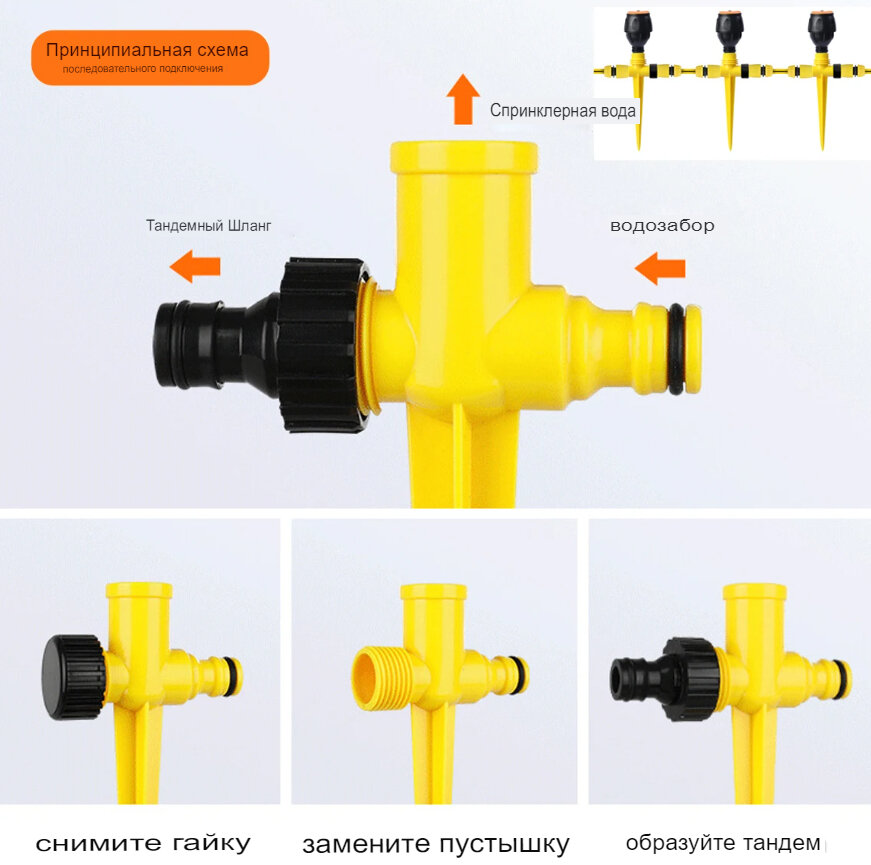 Принципиальная схема
последовательного подключения

Спринклерная вода

Тандемный Шланг

водозабор

снимите гайку

замените пустышку

образуйте тандем