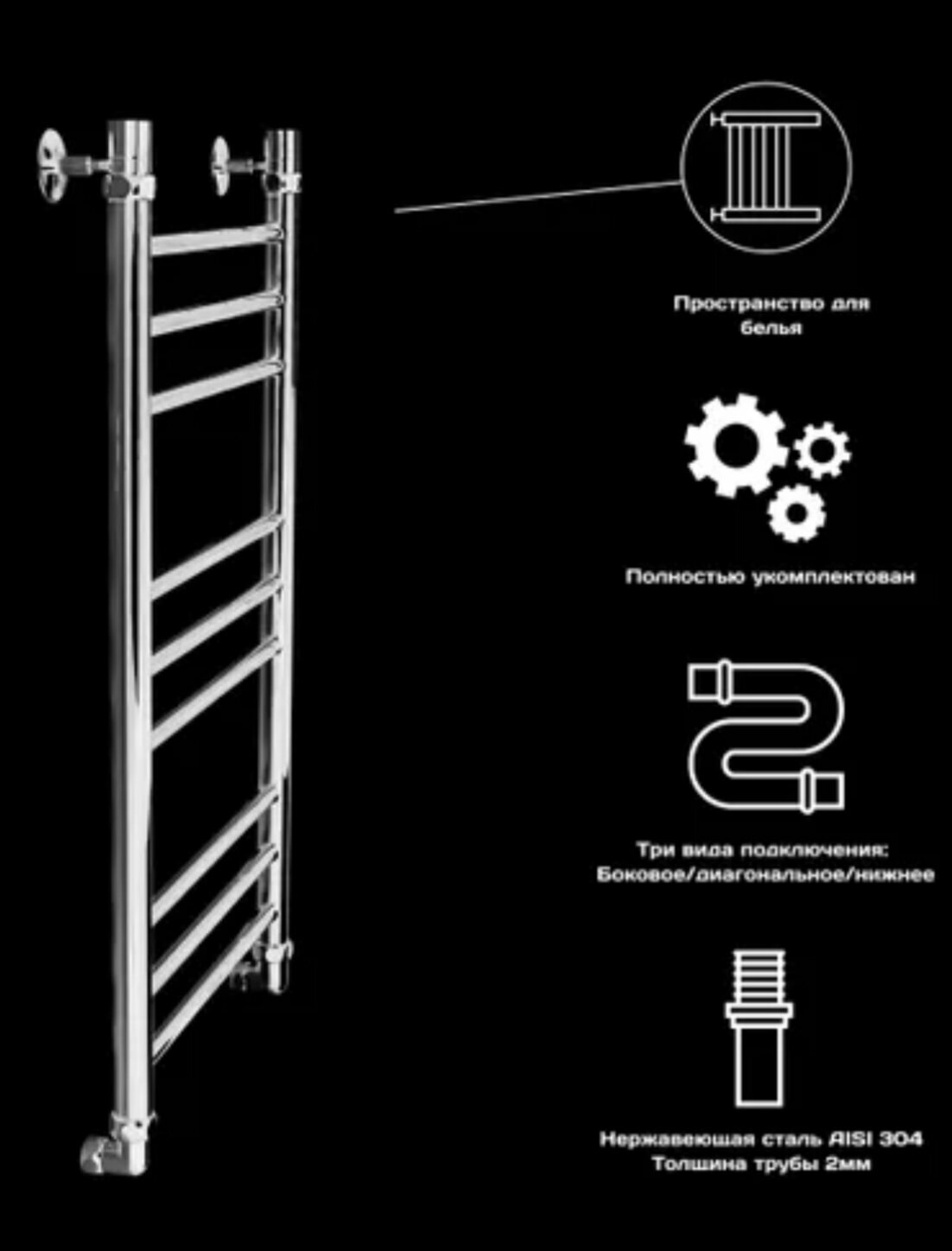 Пространство для белья

Полностью укомплектован

Три вида подключения:
Боковое/диагональное/нижнее

Нержавеющая сталь AISI 304
Толщина трубы 2мм