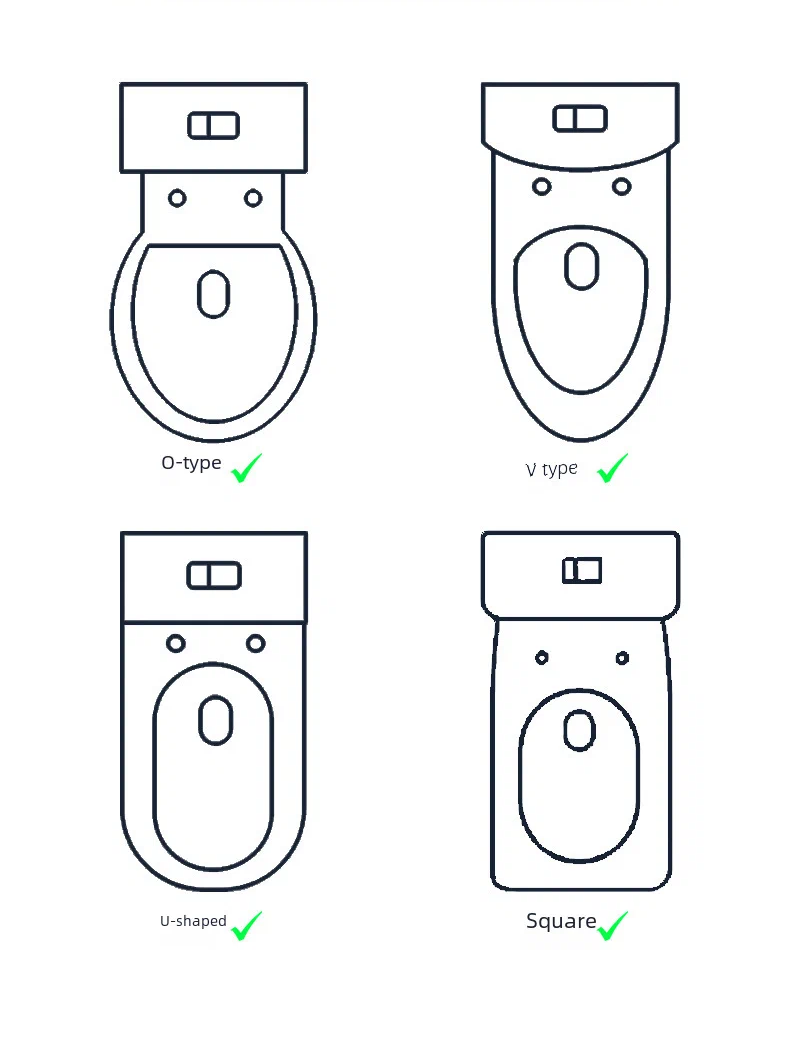 O-type

V type

U-shaped

Square