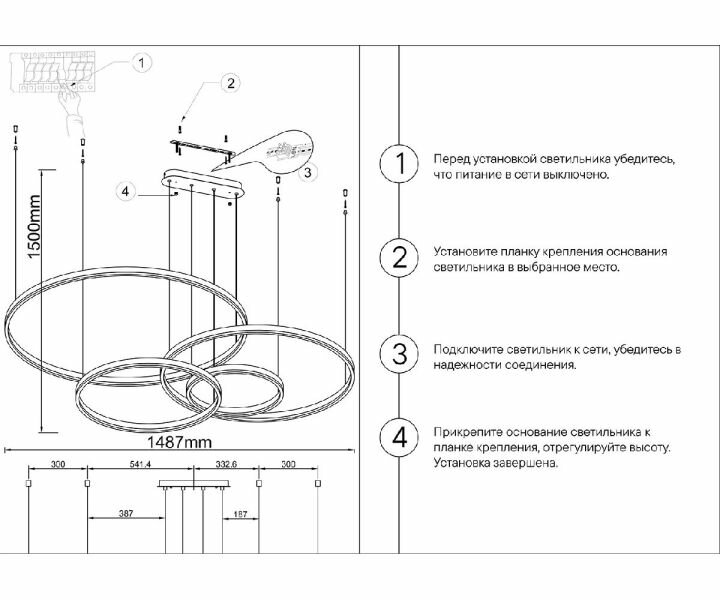 1

2

3

4

1500mm

1487mm

300

541.4

332.6

300

387

187

1 Перед установкой светильника убедитесь, что питание в сети выключено.

2 Установите планку крепления основания светильника в выбранное место.

3 Подключите светильник к сети, убедитесь в надежности соединения.

4 Прикрепите основание светильника к планке крепления, отрегулируйте высоту. Установка завершена.