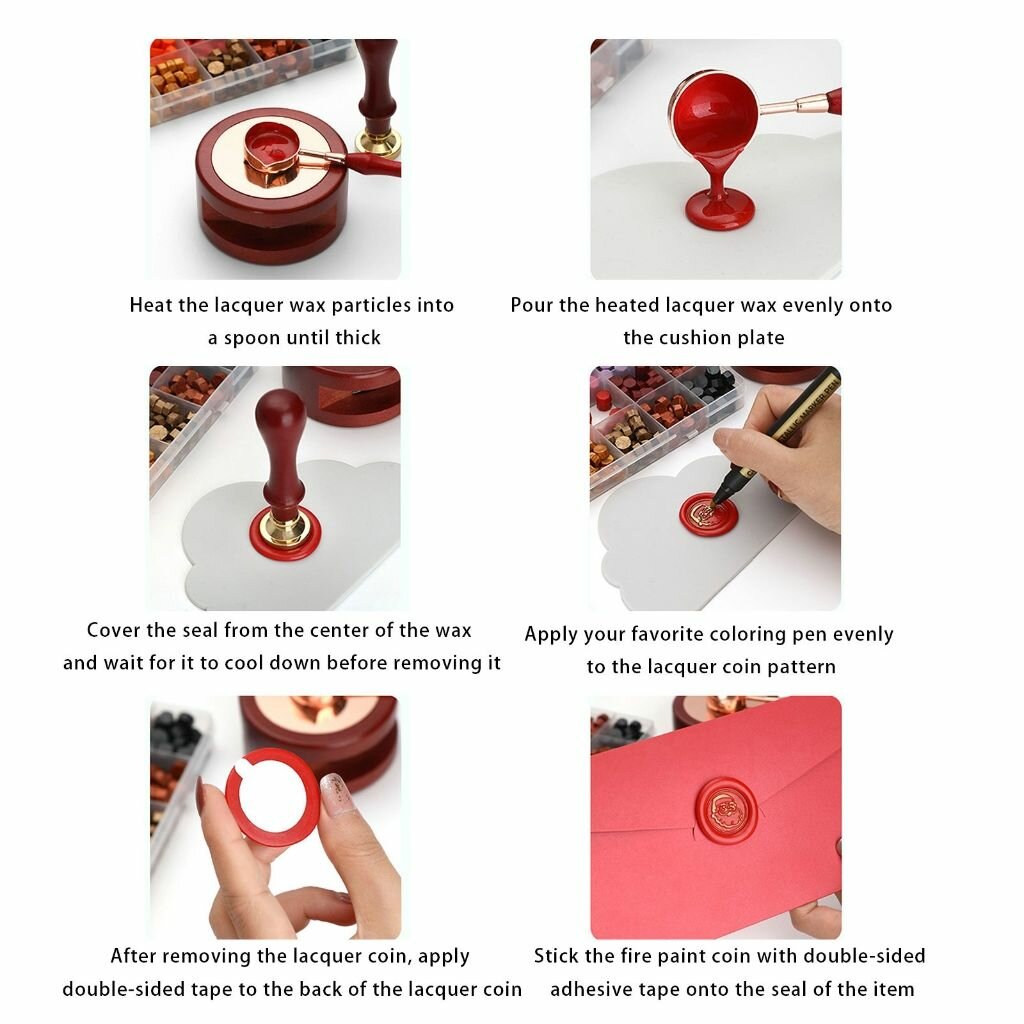 Heat the lacquer wax particles into a spoon until thick

Pour the heated lacquer wax evenly onto the cushion plate

Cover the seal from the center of the wax and wait for it to cool down before removing it

Apply your favorite coloring pen evenly to the lacquer coin pattern

After removing the lacquer coin, apply double-sided tape to the back of the lacquer coin

Stick the fire paint coin with double-sided adhesive tape onto the seal of the item