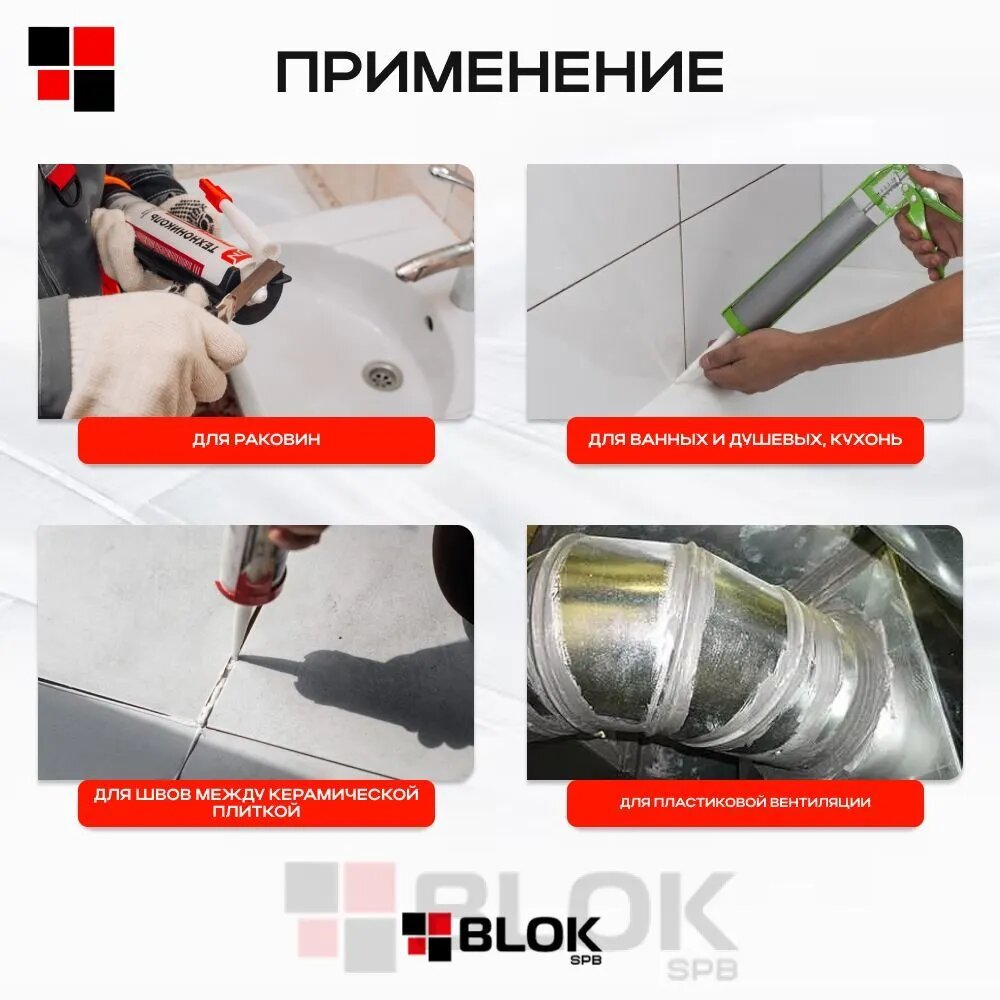 ПРИМЕНЕНИЕ

ТЕХНОНИКОЛЬ

ДЛЯ РАКОВИН

ДЛЯ ВАННЫХ И ДУШЕВЫХ, КУХОНЬ

ДЛЯ ШВОВ МЕЖДУ КЕРАМИЧЕСКОЙ ПЛИТКОЙ

ДЛЯ ПЛАСТИКОВОЙ ВЕНТИЛЯЦИИ

BLOK SPB

BLOK SPB