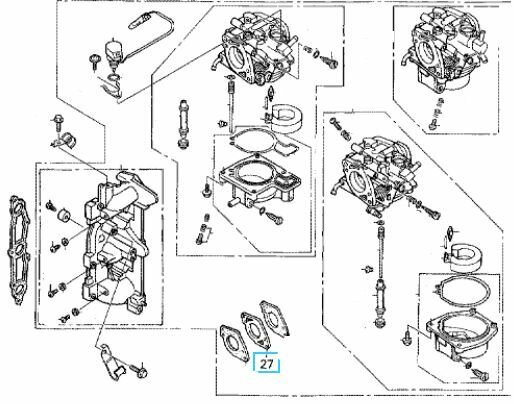 27