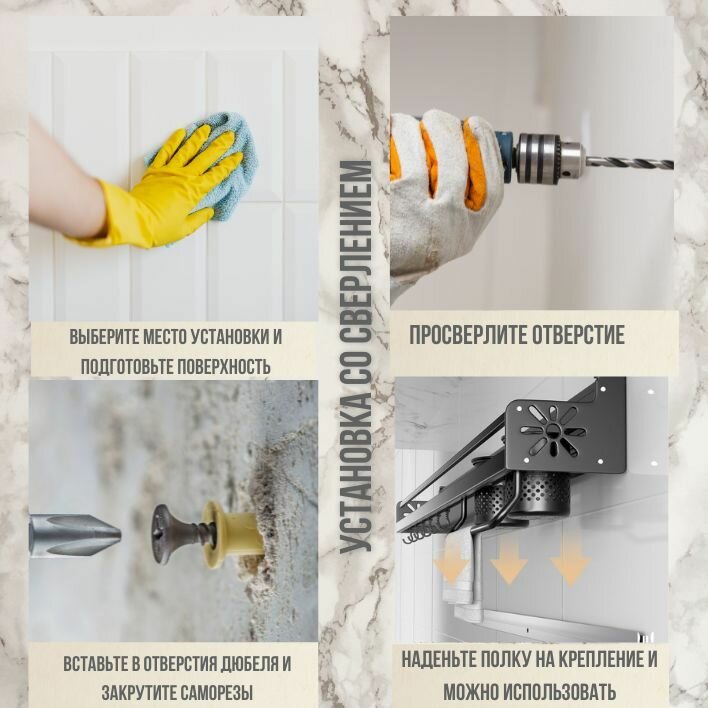 ВЫБЕРИТЕ МЕСТО УСТАНОВКИ И ПОДГОТОВЬТЕ ПОВЕРХНОСТЬ

УСТАНОВКА СО СВЕРЛЕНИЕМ

ПРОСВЕРЛИТЕ ОТВЕРСТИЕ

ВСТАВЬТЕ В ОТВЕРСТИЯ ДЮБЕЛЯ И ЗАКРУТИТЕ САМОРЕЗЫ

НАДЕНЬТЕ ПОЛКУ НА КРЕПЛЕНИЕ И МОЖНО ИСПОЛЬЗОВАТЬ