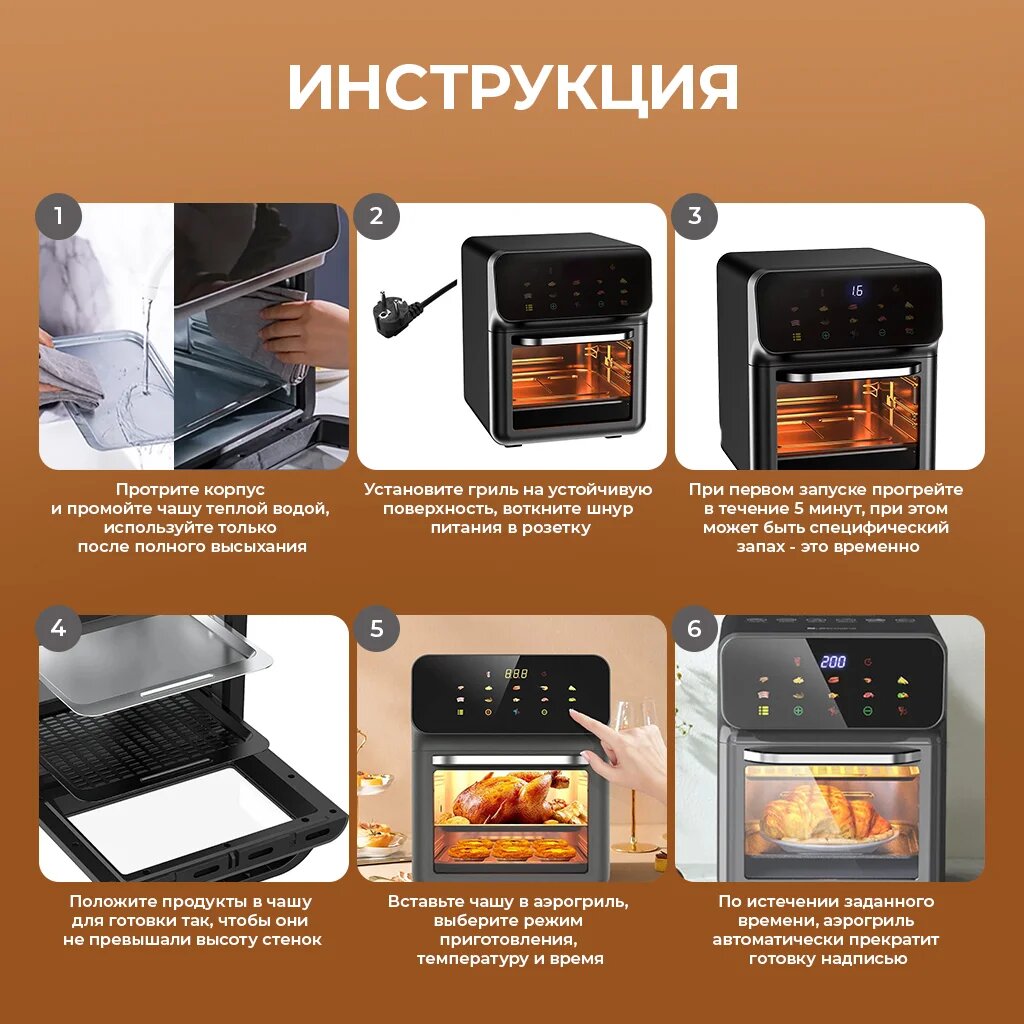 ИНСТРУКЦИЯ

1

Протрите корпус и промойте чашу теплой водой, используйте только после полного высыхания

2

Установите гриль на устойчивую поверхность, воткните шнур питания в розетку

3

16

При первом запуске прогрейте в течение 5 минут, при этом может быть специфический запах - это временно

4

Положите продукты в чашу для готовки так, чтобы они не превышали высоту стенок

5

888

Вставьте чашу в аэрогриль, выберите режим приготовления, температуру и время

6

200

По истечении заданного времени, аэрогриль автоматически прекратит готовку надписью