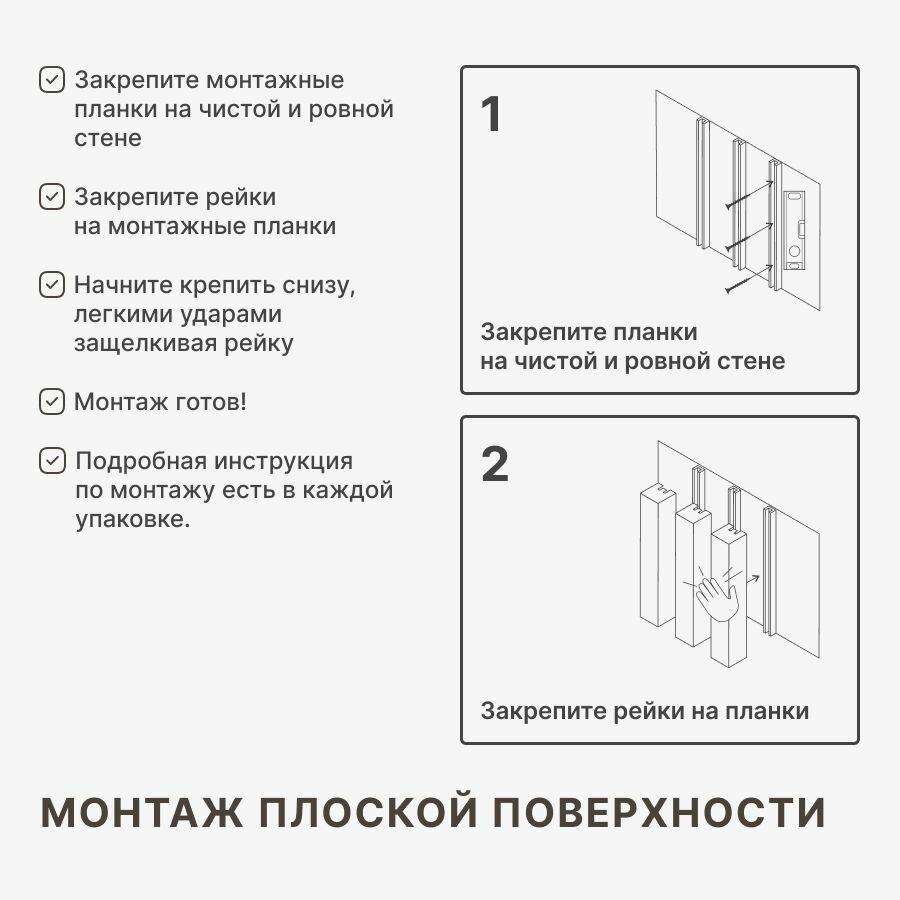 Закрепите монтажные планки на чистой и ровной стене

Закрепите рейки на монтажные планки

Начните крепить снизу, легкими ударами защелкивая рейку

Монтаж готов!

Подробная инструкция по монтажу есть в каждой упаковке.

1

Закрепите планки на чистой и ровной стене

2

Закрепите рейки на планки

МОНТАЖ ПЛОСКОЙ ПОВЕРХНОСТИ