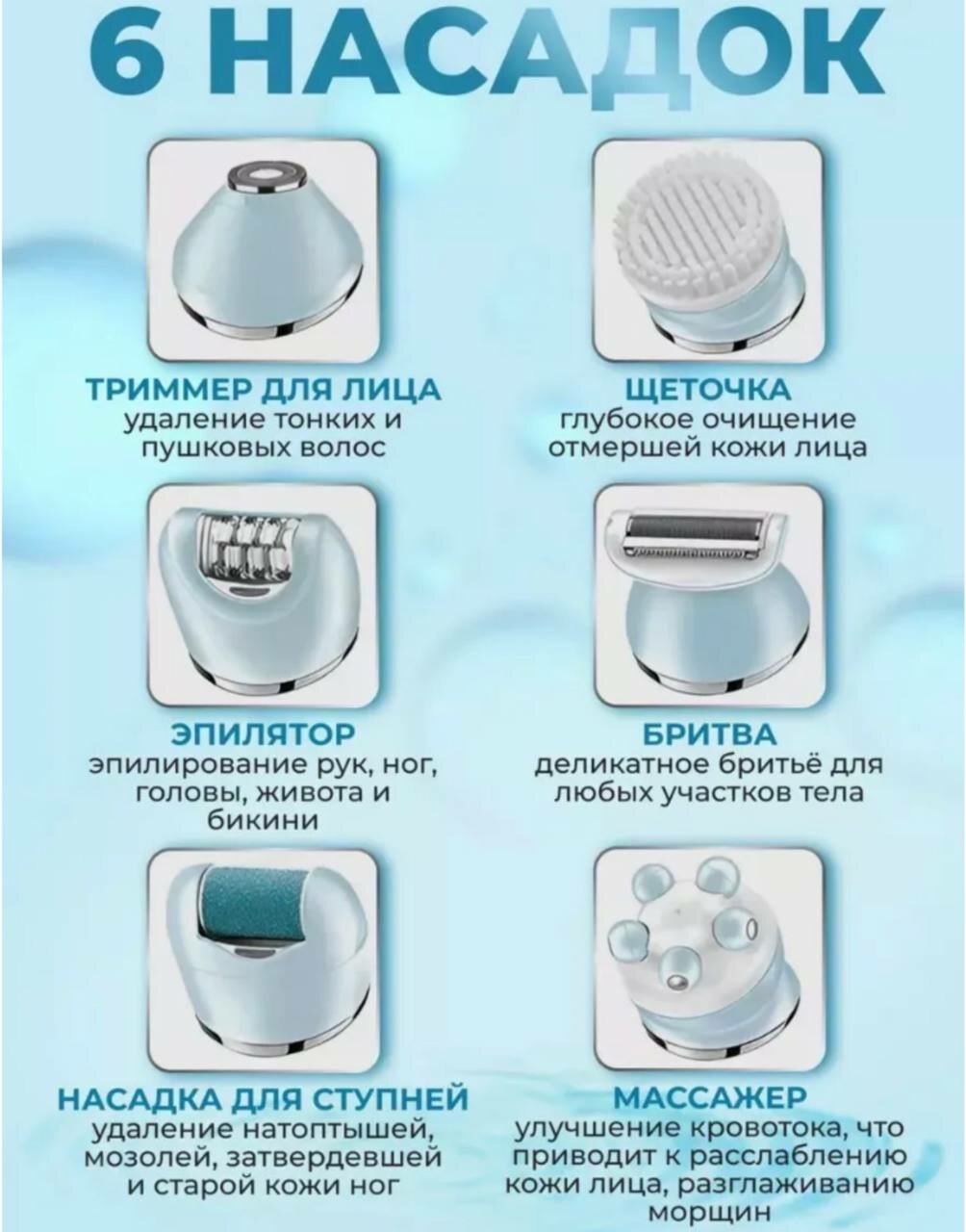 6 НАСАДОК

ТРИММЕР ДЛЯ ЛИЦА
удаление тонких и пушковых волос

ЩЕТОЧКА
глубокое очищение отмершей кожи лица

ЭПИЛЯТОР
эпилирование рук, ног, головы, живота и бикини

БРИТВА
деликатное бритьё для любых участков тела

НАСАДКА ДЛЯ СТУПНЕЙ
удаление натоптышей, мозолей, затвердевшей и старой кожи ног

МАССАЖЕР
улучшение кровотока, что приводит к расслаблению кожи лица, разглаживанию морщин