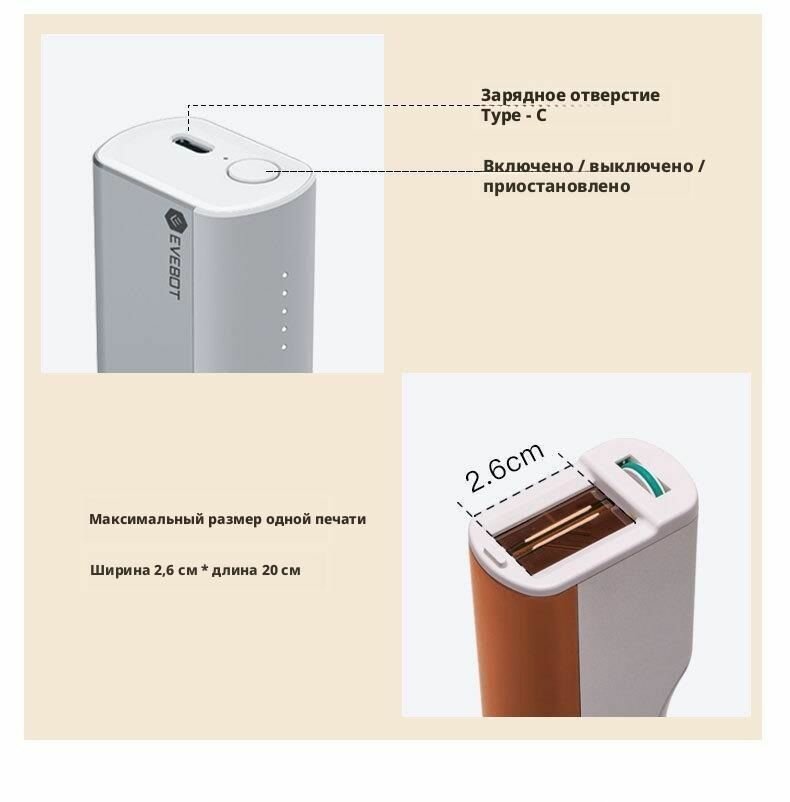 Зарядное отверстие
Type - C

Включено / выключено / приостановлено

EVEBOT

2.6cm

Максимальный размер одной печати

Ширина 2,6 см * длина 20 см