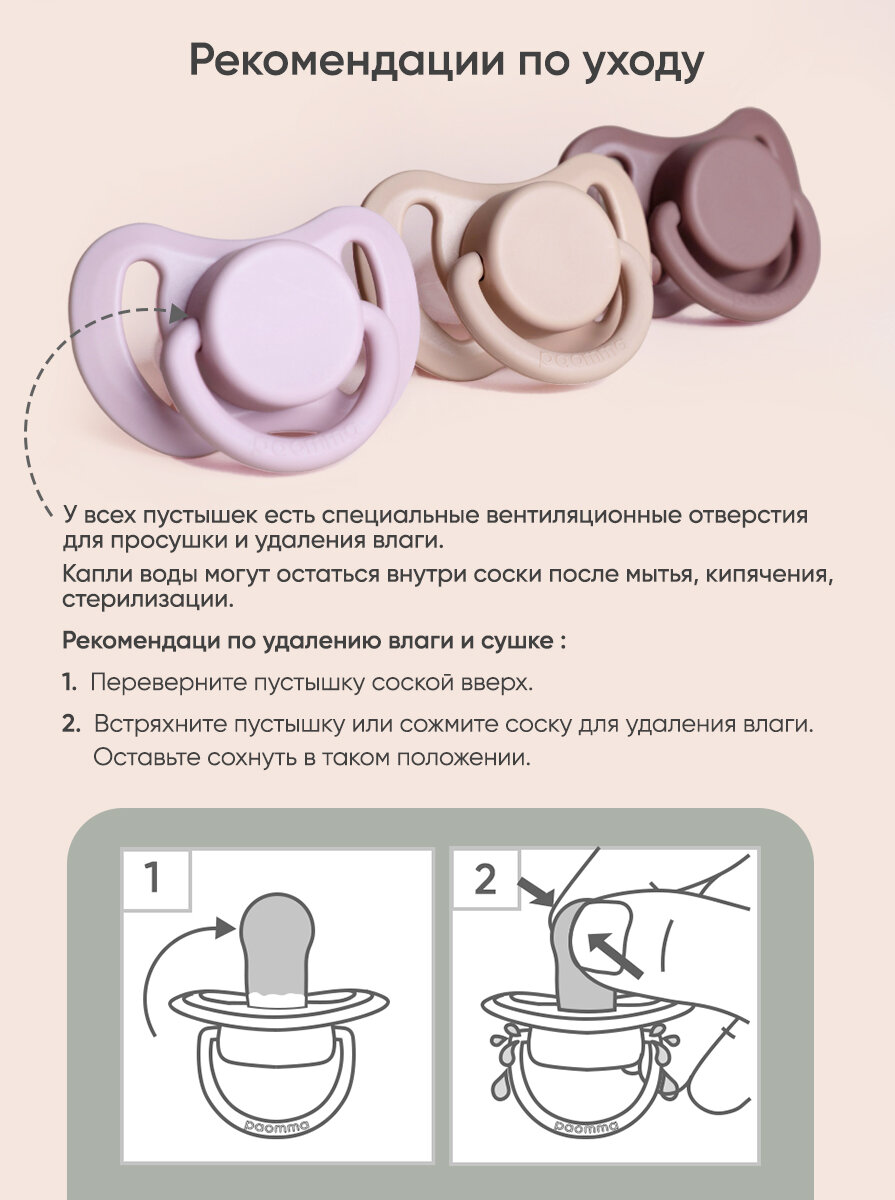 Рекомендации по уходу

paomma

paomma

У всех пустышек есть специальные вентиляционные отверстия для просушки и удаления влаги.

Капли воды могут остаться внутри соски после мытья, кипячения, стерилизации.

Рекомендаци по удалению влаги и сушке :

1. Переверните пустышку соской вверх.

2. Встряхните пустышку или сожмите соску для удаления влаги. Оставьте сохнуть в таком положении.

1

paomma

2

paomma