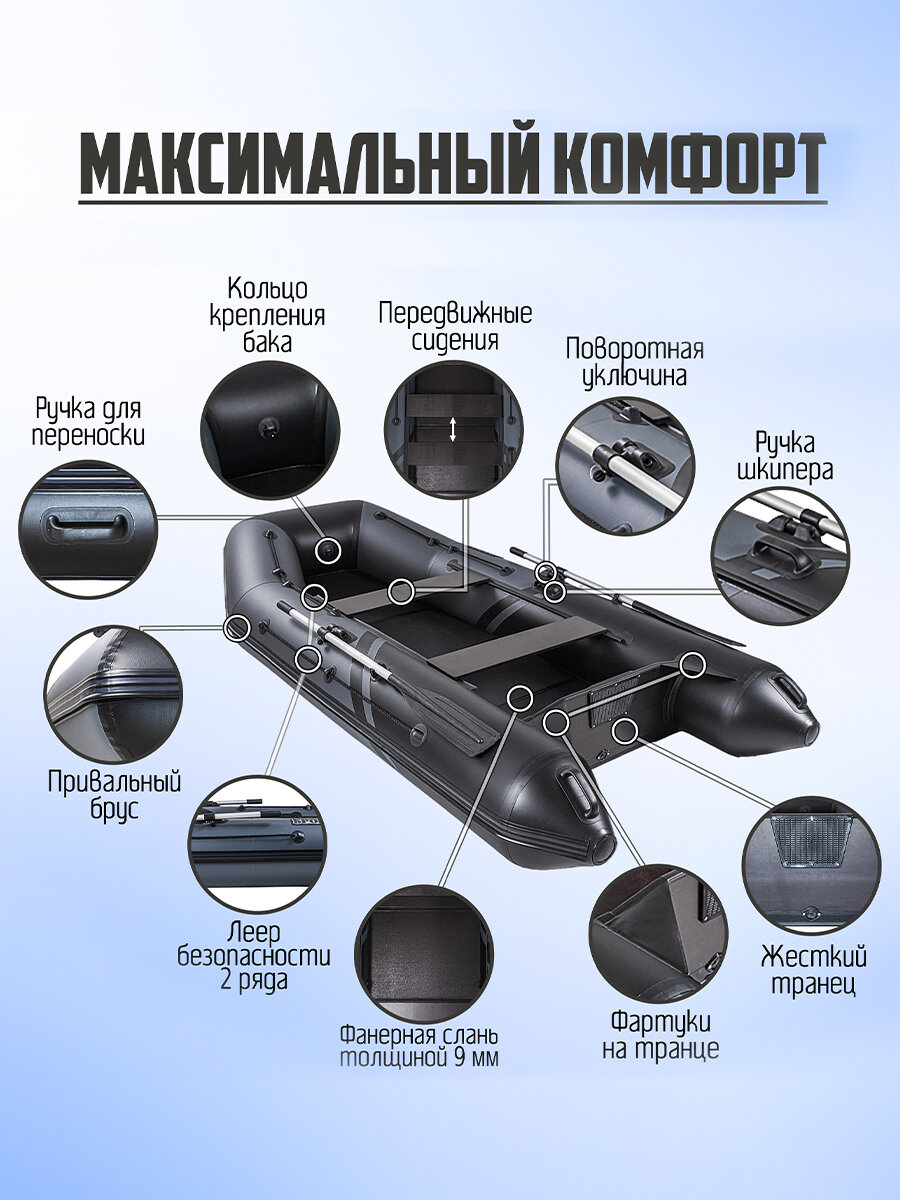 МАКСИМАЛЬНЫЙ КОМФОРТ

Кольцо крепления бака

Передвижные сидения

Поворотная уключина

Ручка для переноски

Ручка шкипера

Привальный брус

Леер безопасности 2 ряда

Фанерная слань толщиной 9 мм

Фартуки на транце

Жесткий транец