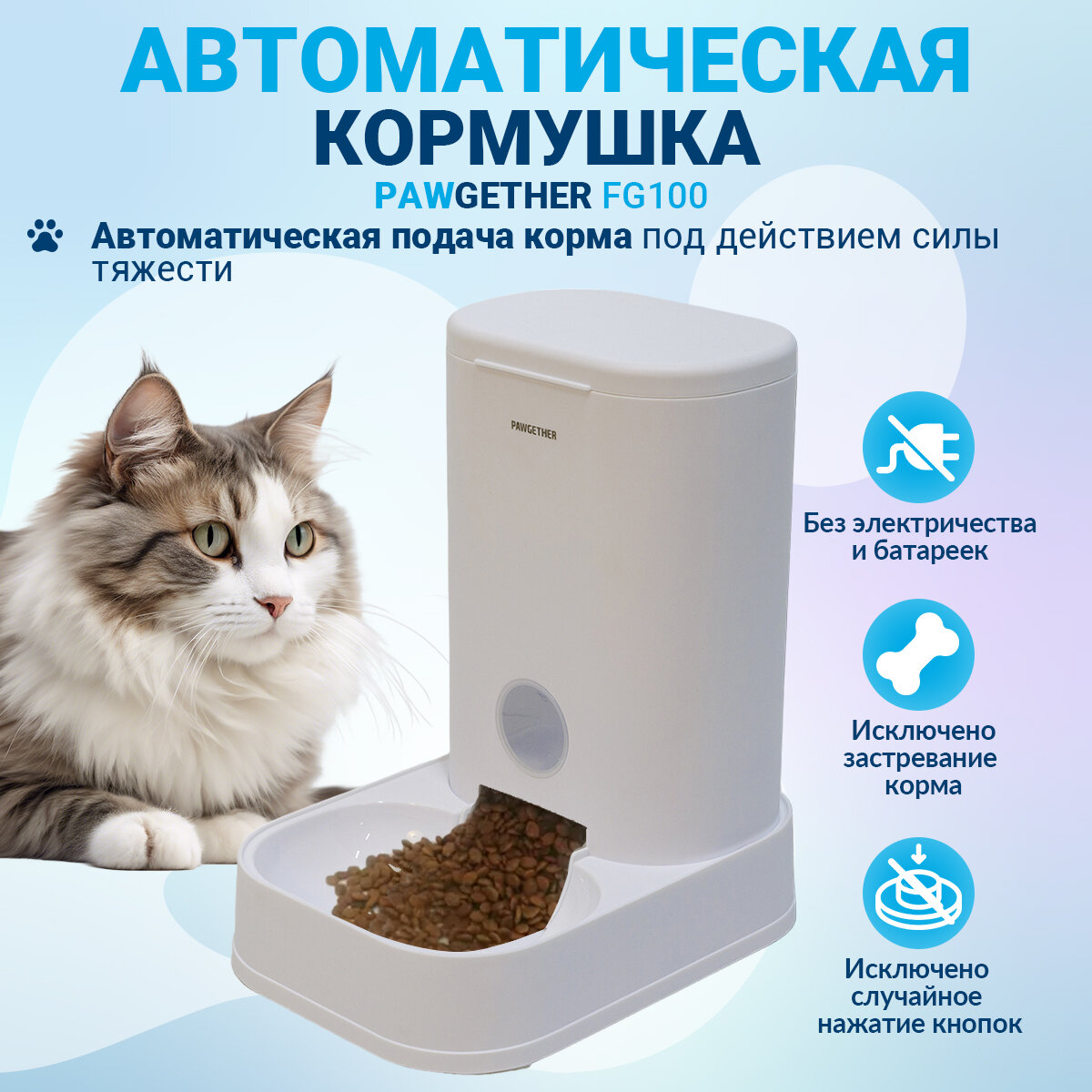 АВТОМАТИЧЕСКАЯ
КОРМУШКА
PAWGETHER FG100

Автоматическая подача корма под действием силы тяжести

PAWGETHER

Без электричества и батареек

Исключено застревание корма

Исключено случайное нажатие кнопок