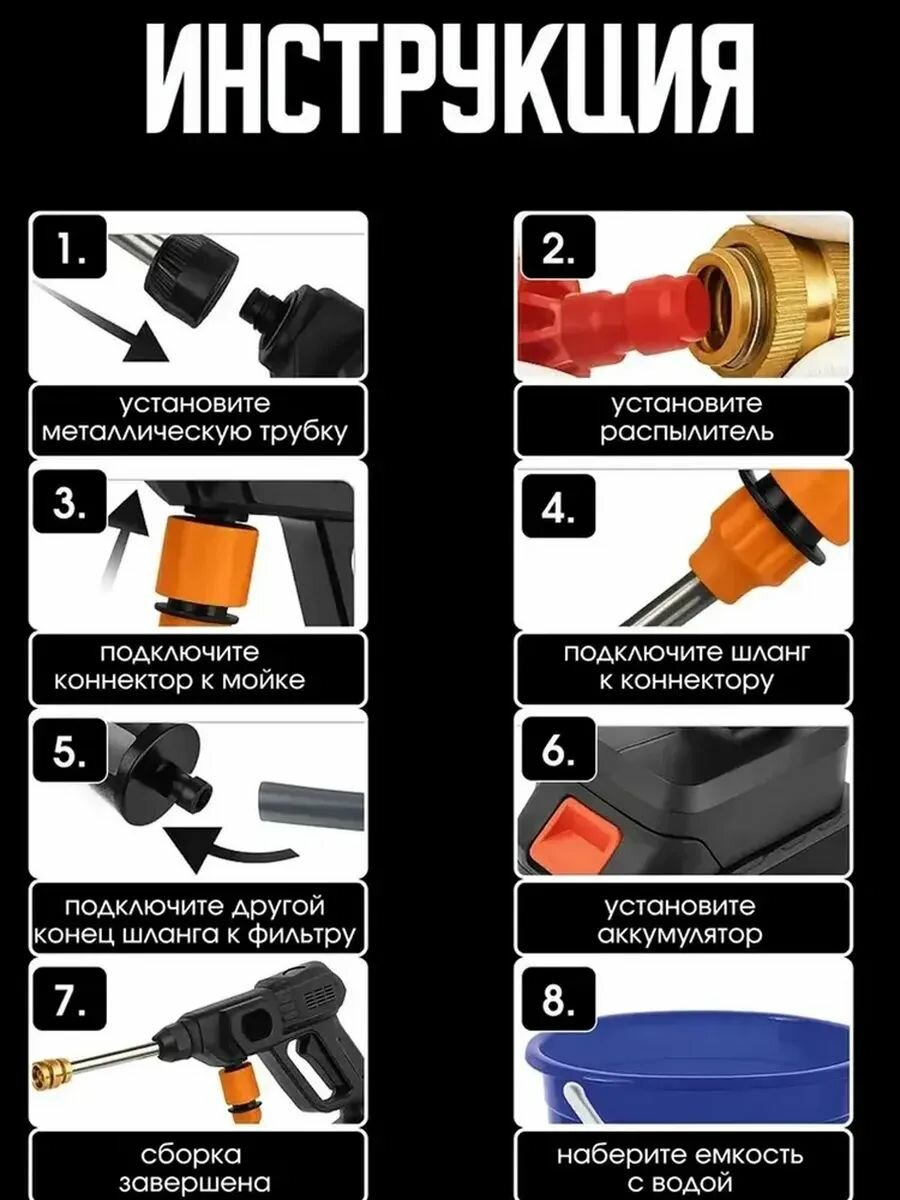 ИНСТРУКЦИЯ

1.
установите металлическую трубку

2.
установите распылитель

3.
подключите коннектор к мойке

4.
подключите шланг к коннектору

5.
подключите другой конец шланга к фильтру

6.
установите аккумулятор

7.
сборка завершена

8.
наберите емкость с водой