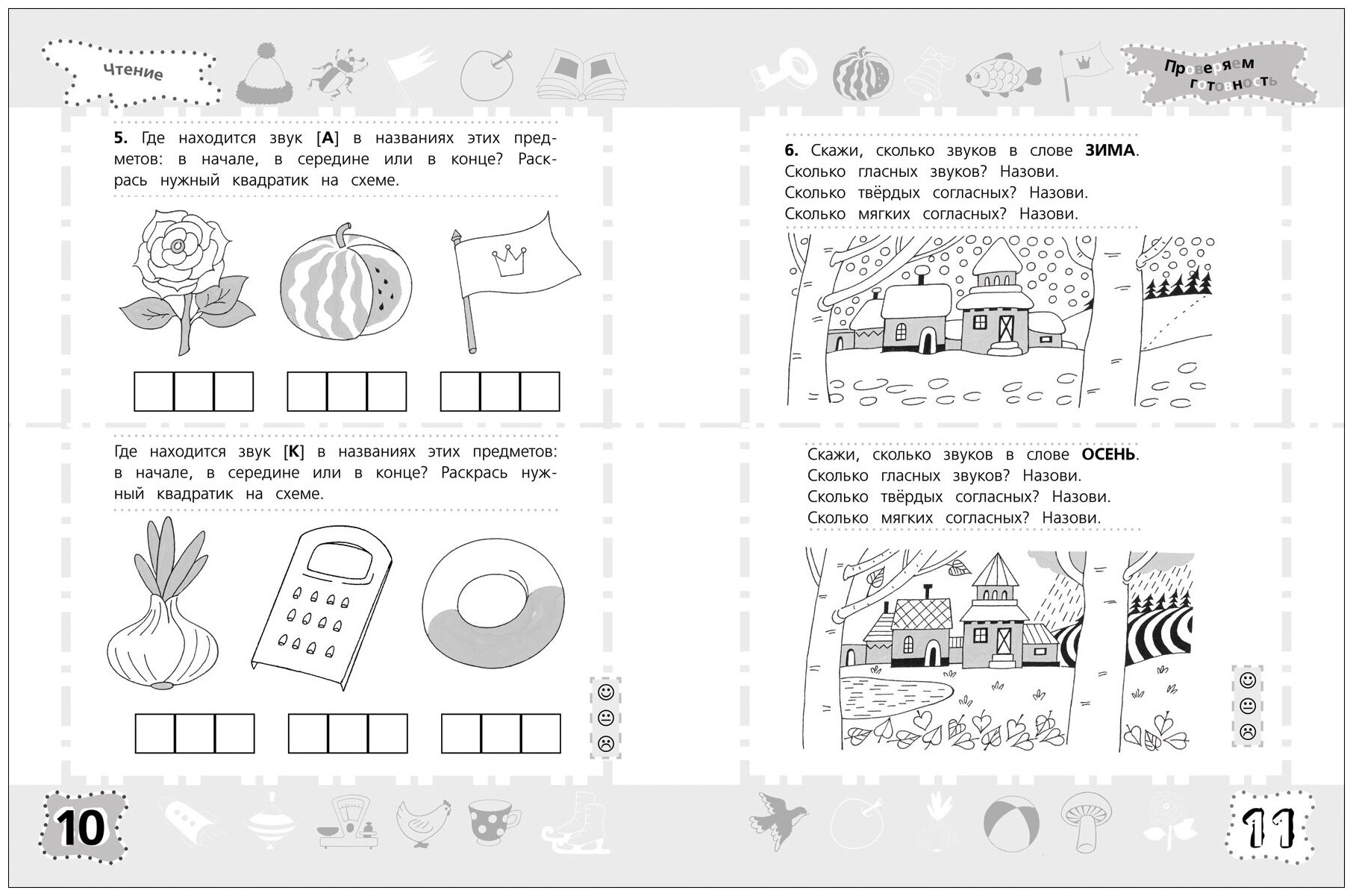 Чтение

5. Где находится звук [А] в названиях этих предметов: в начале, в середине или в конце? Раскрась нужный квадратик на схеме.

Где находится звук [К] в названиях этих предметов: в начале, в середине или в конце? Раскрась нужный квадратик на схеме.

10

Проверяем готовность

6. Скажи, сколько звуков в слове ЗИМА. Сколько гласных звуков? Назови. Сколько твёрдых согласных? Назови. Сколько мягких согласных? Назови.

Скажи, сколько звуков в слове ОСЕНЬ. Сколько гласных звуков? Назови. Сколько твёрдых согласных? Назови. Сколько мягких согласных? Назови.

11