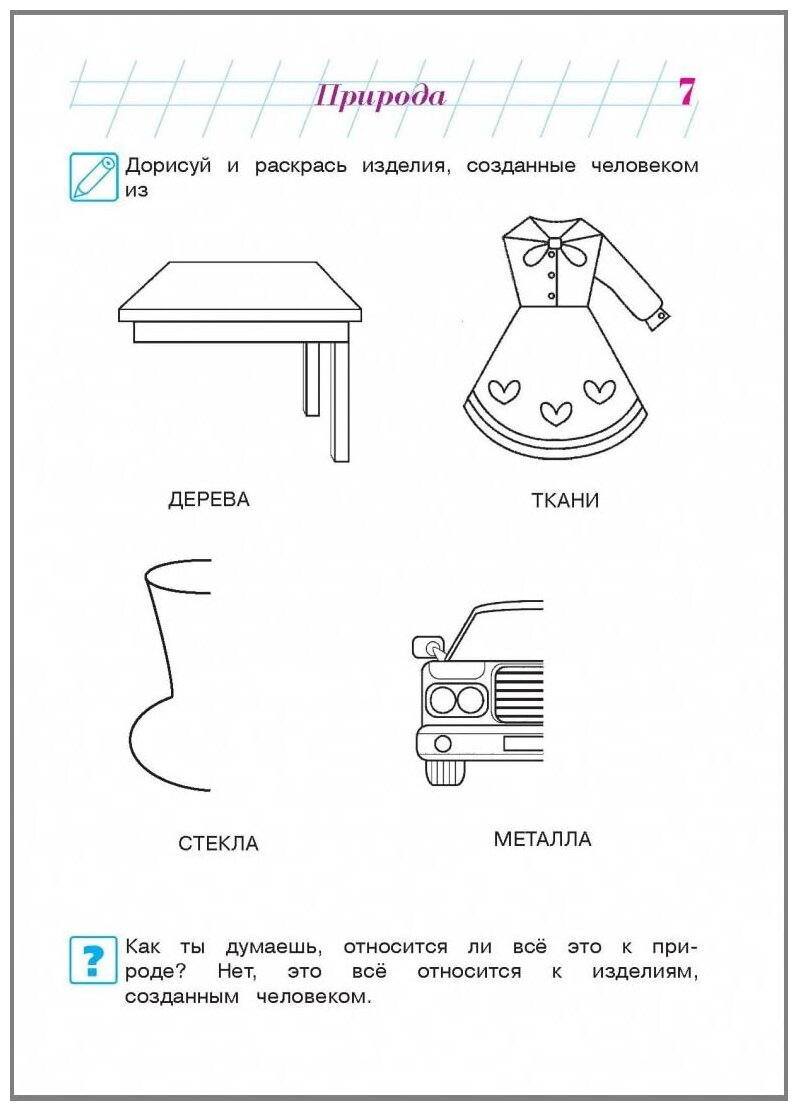 Природа 7

Дорисуй и раскрась изделия, созданные человеком из

ДЕРЕВА

ТКАНИ

СТЕКЛА

МЕТАЛЛА

?

Как ты думаешь, относится ли всё это к природе? Нет, это всё относится к изделиям, созданным человеком.