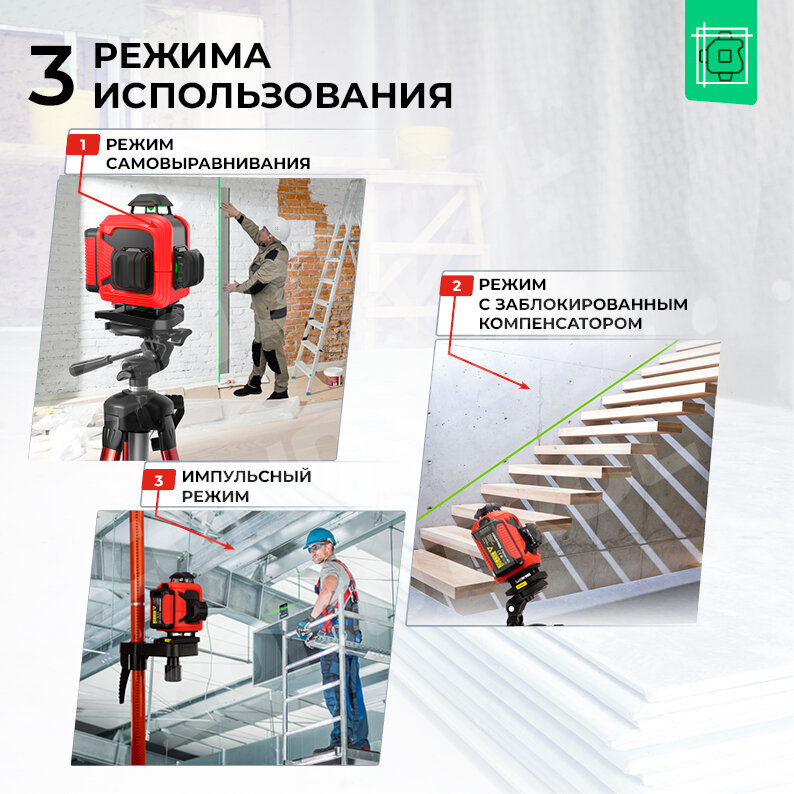 3 РЕЖИМА ИСПОЛЬЗОВАНИЯ

1 РЕЖИМ САМОВЫРАВНИВАНИЯ

2 РЕЖИМ С ЗАБЛОКИРОВАННЫМ КОМПЕНСАТОРОМ

3 ИМПУЛЬСНЫЙ РЕЖИМ