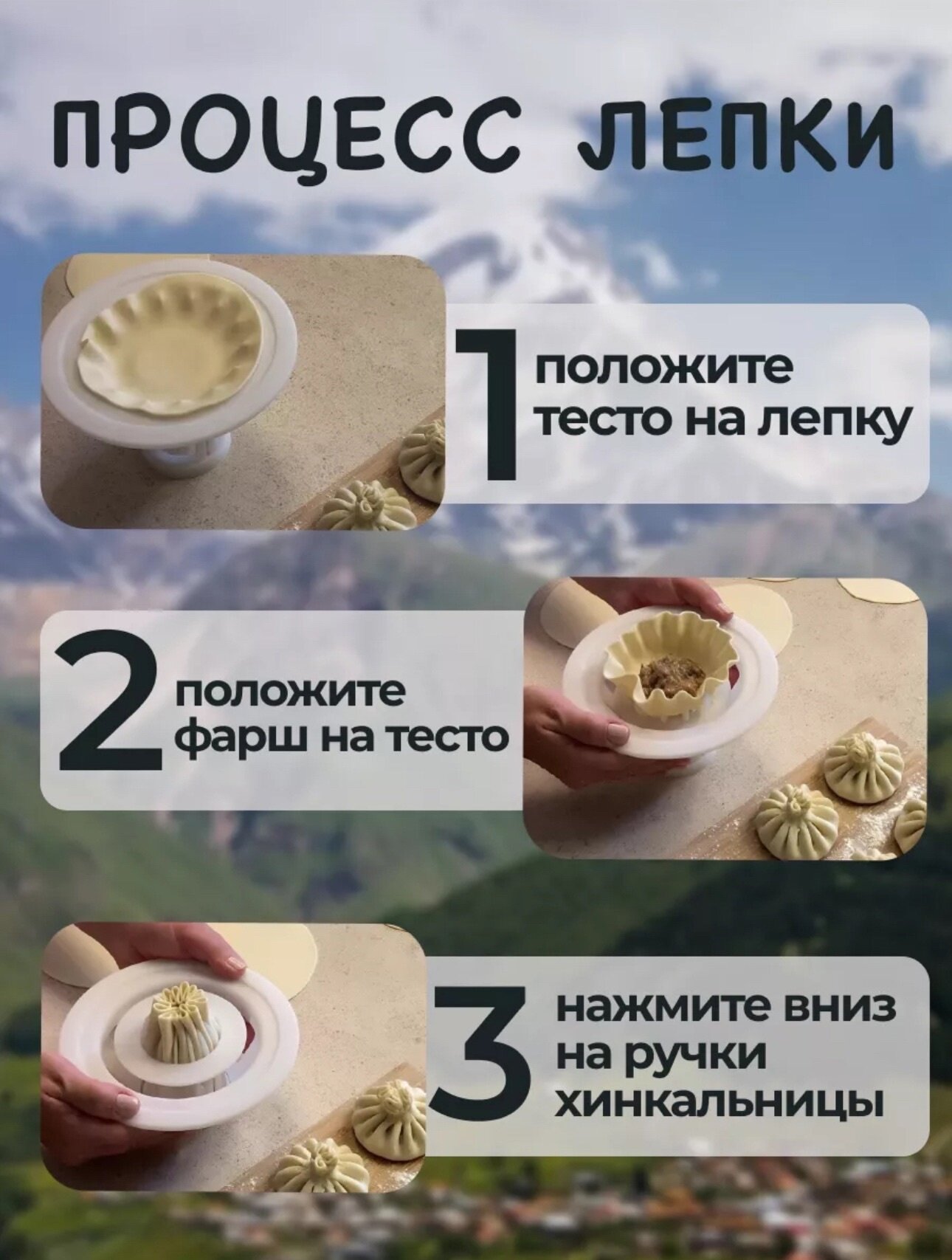 ПРОЦЕСС ЛЕПКИ

1 положите тесто на лепку

2 положите фарш на тесто

3 нажмите вниз на ручки хинкальницы