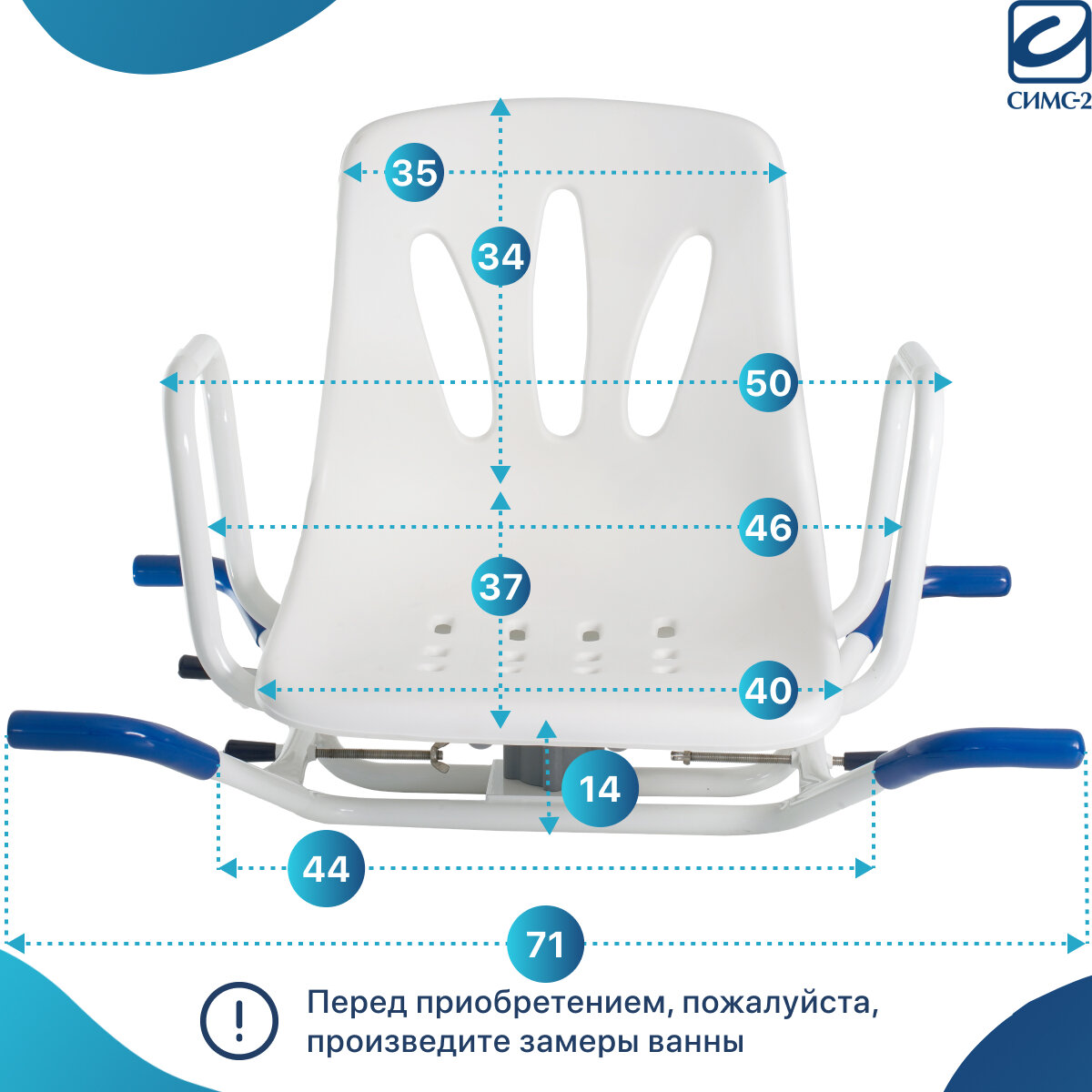 СИМС-2

35

34

50

46

37

40

14

44

71

!

Перед приобретением, пожалуйста, произведите замеры ванны