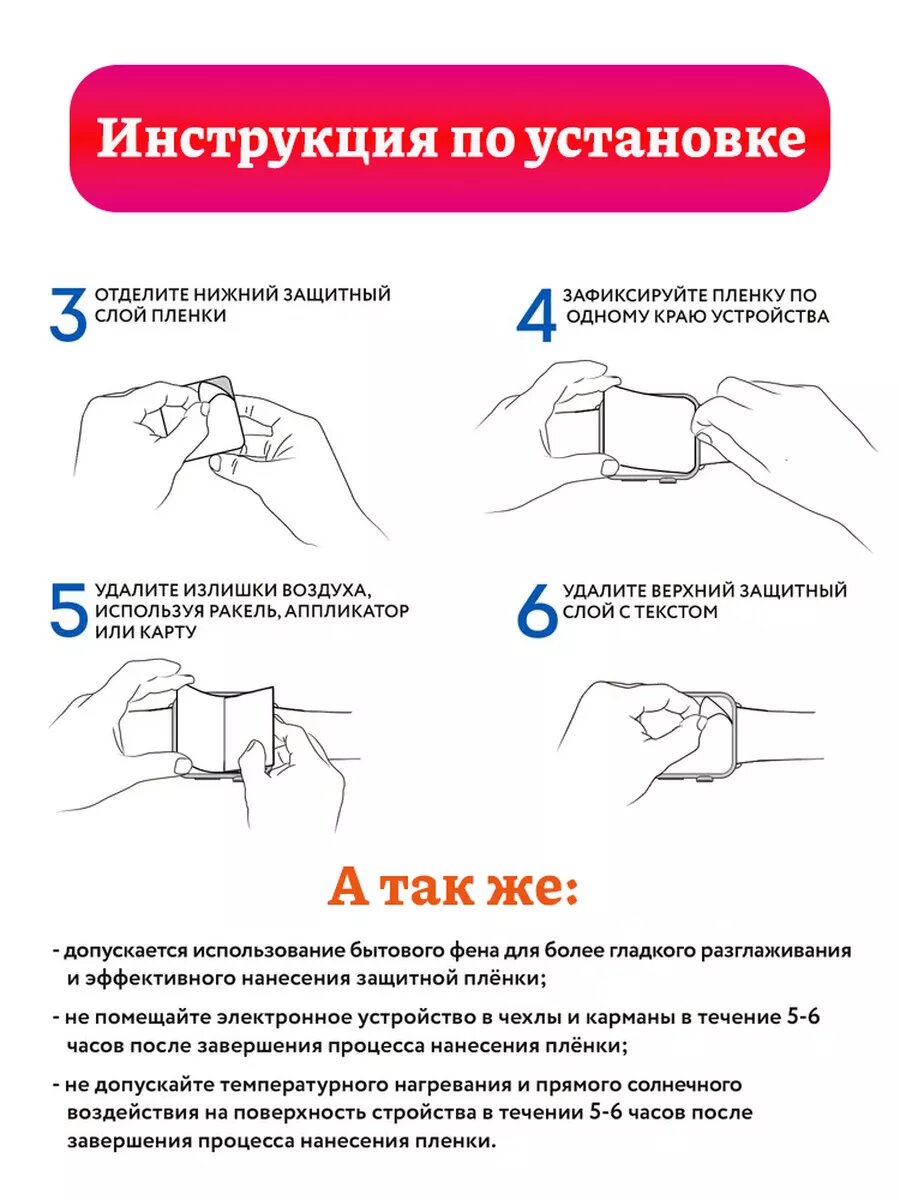 Инструкция по установке

3 ОТДЕЛИТЕ НИЖНИЙ ЗАЩИТНЫЙ СЛОЙ ПЛЕНКИ

4 ЗАФИКСИРУЙТЕ ПЛЕНКУ ПО ОДНОМУ КРАЮ УСТРОЙСТВА

5 УДАЛИТЕ ИЗЛИШКИ ВОЗДУХА, ИСПОЛЬЗУЯ РАКЕЛЬ, АППЛИКАТОР ИЛИ КАРТУ

6 УДАЛИТЕ ВЕРХНИЙ ЗАЩИТНЫЙ СЛОЙ С ТЕКСТОМ

А так же:

- допускается использование бытового фена для более гладкого разглаживания и эффективного нанесения защитной плёнки;

- не помещайте электронное устройство в чехлы и карманы в течение 5-6 часов после завершения процесса нанесения плёнки;

- не допускайте температурного нагревания и прямого солнечного воздействия на поверхность стройства в течении 5-6 часов после завершения процесса нанесения пленки.