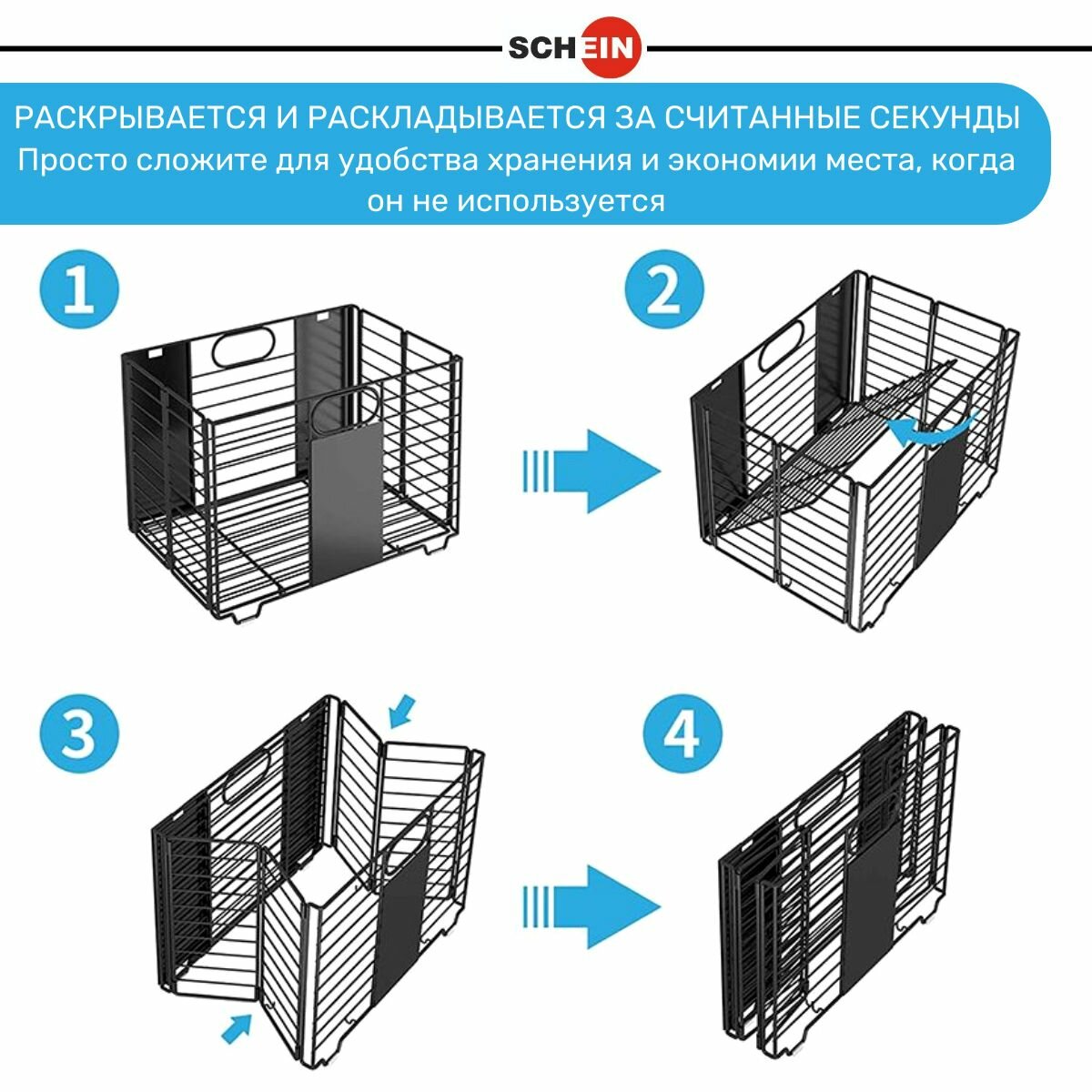 SCHEIN

РАСКРЫВАЕТСЯ И РАСКЛАДЫВАЕТСЯ ЗА СЧИТАННЫЕ СЕКУНДЫ
Просто сложите для удобства хранения и экономии места, когда он не используется

1

2

3

4