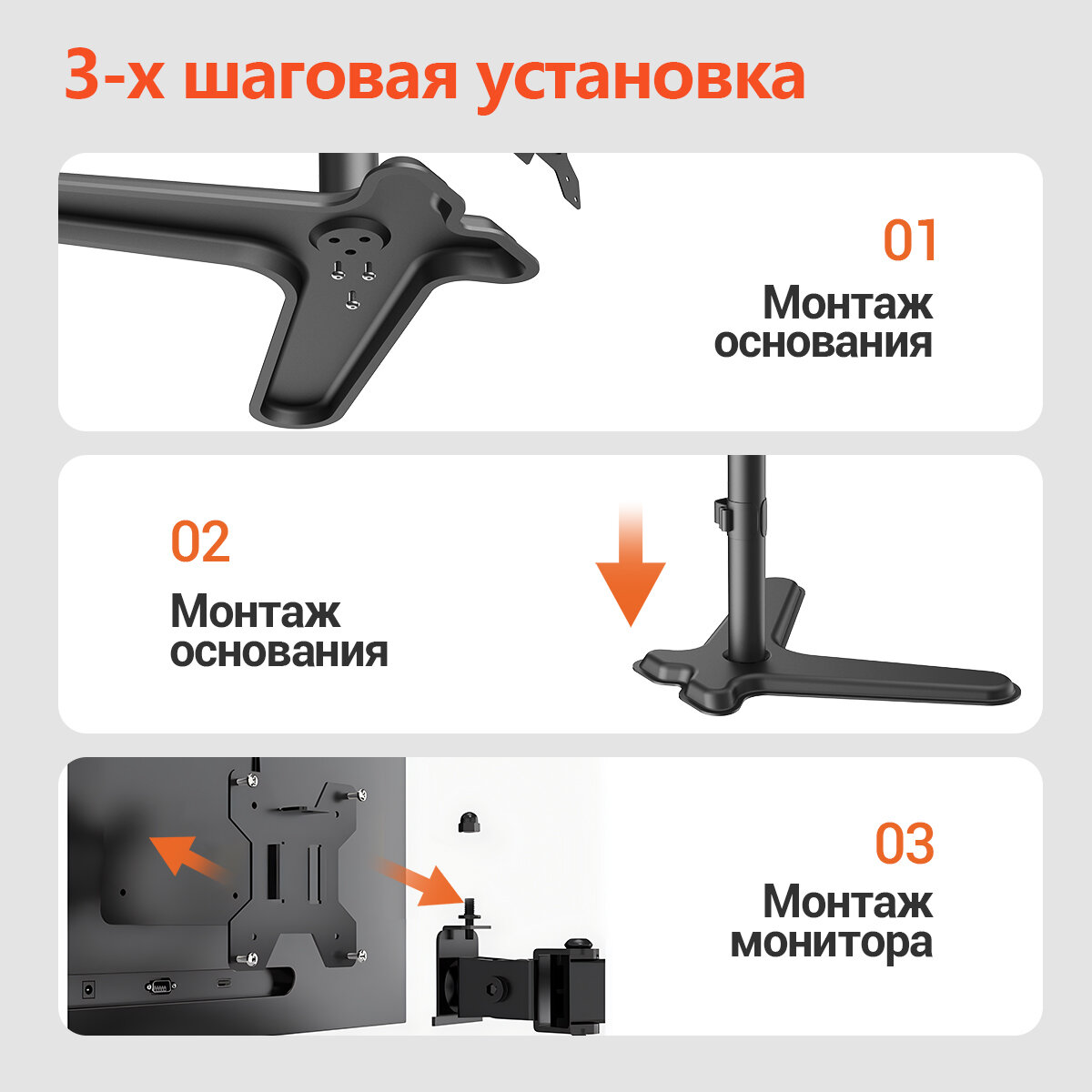 3-х шаговая установка

01
Монтаж
основания

02
Монтаж
основания

03
Монтаж
монитора