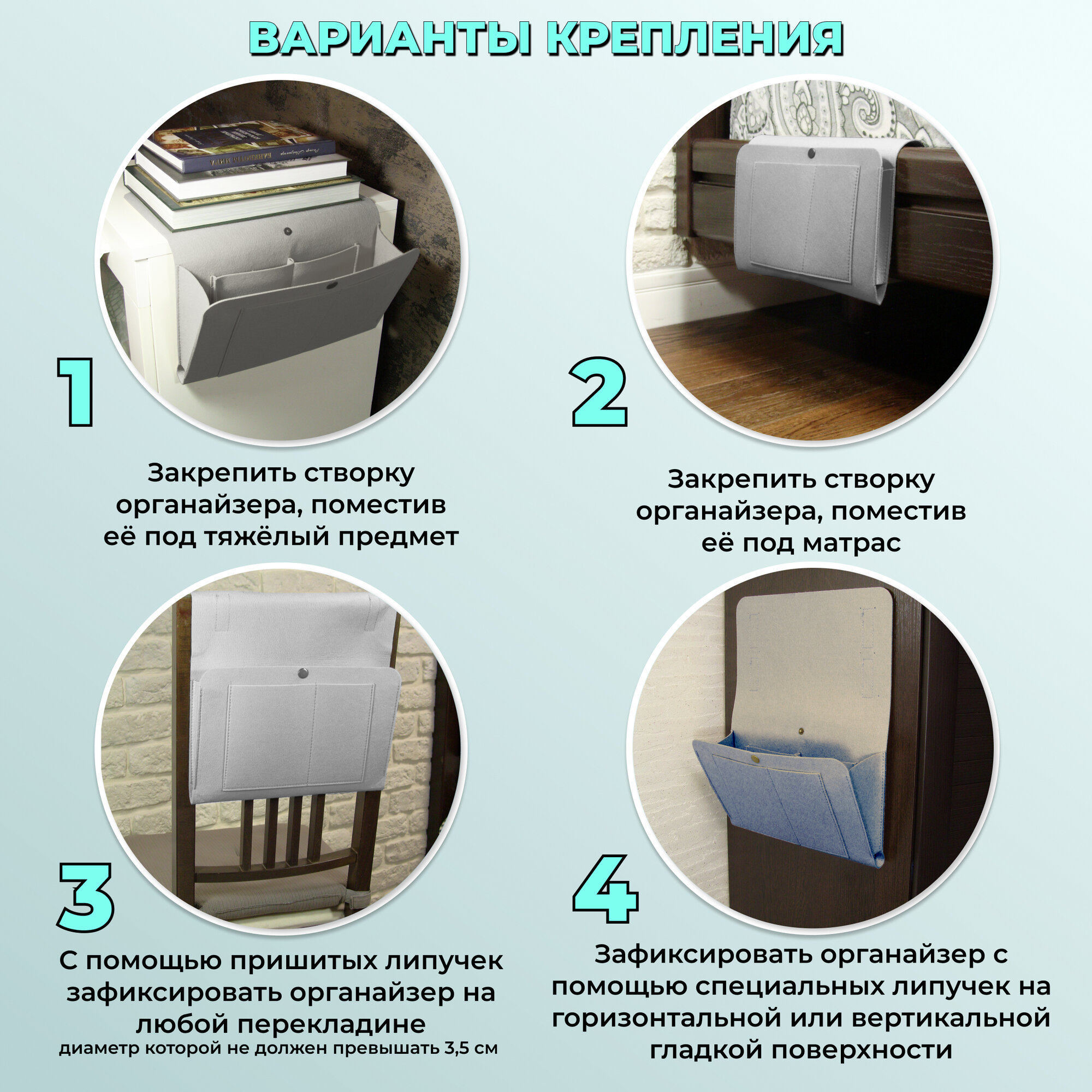 ВАРИАНТЫ КРЕПЛЕНИЯ

1

Закрепить створку органайзера, поместив её под тяжёлый предмет

2

Закрепить створку органайзера, поместив её под матрас

3

С помощью пришитых липучек зафиксировать органайзер на любой перекладине
диаметр которой не должен превышать 3,5 см

4

Зафиксировать органайзер с помощью специальных липучек на горизонтальной или вертикальной гладкой поверхности