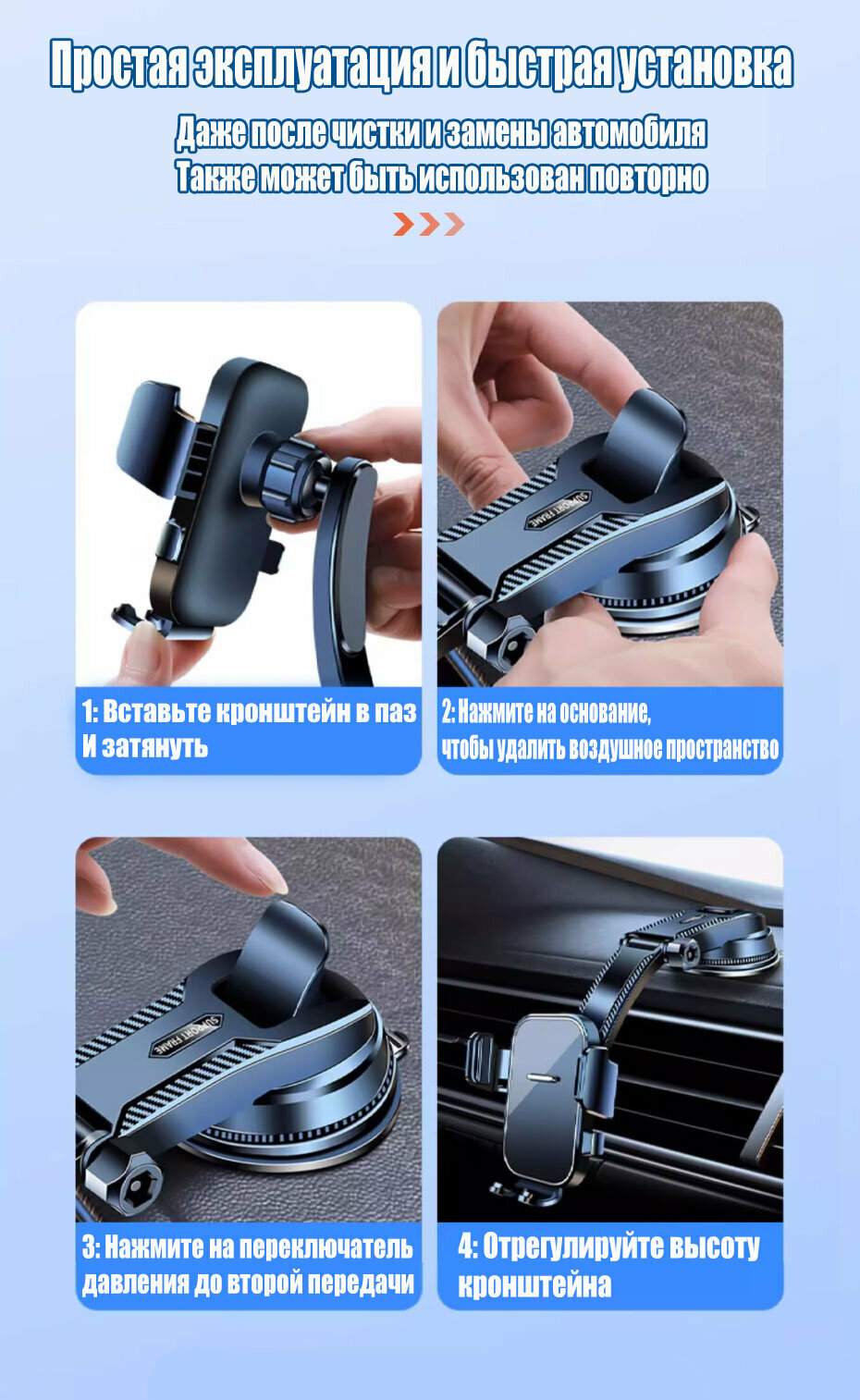 Простая эксплуатация и быстрая установка

Даже после чистки и замены автомобиля
Также может быть использован повторно

SUPPORT FRAME

1: Вставьте кронштейн в паз
И затянуть

2: Нажмите на основание,
чтобы удалить воздушное пространство

SUPPORT FRAME

3: Нажмите на переключатель
давления до второй передачи

4: Отрегулируйте высоту
кронштейна