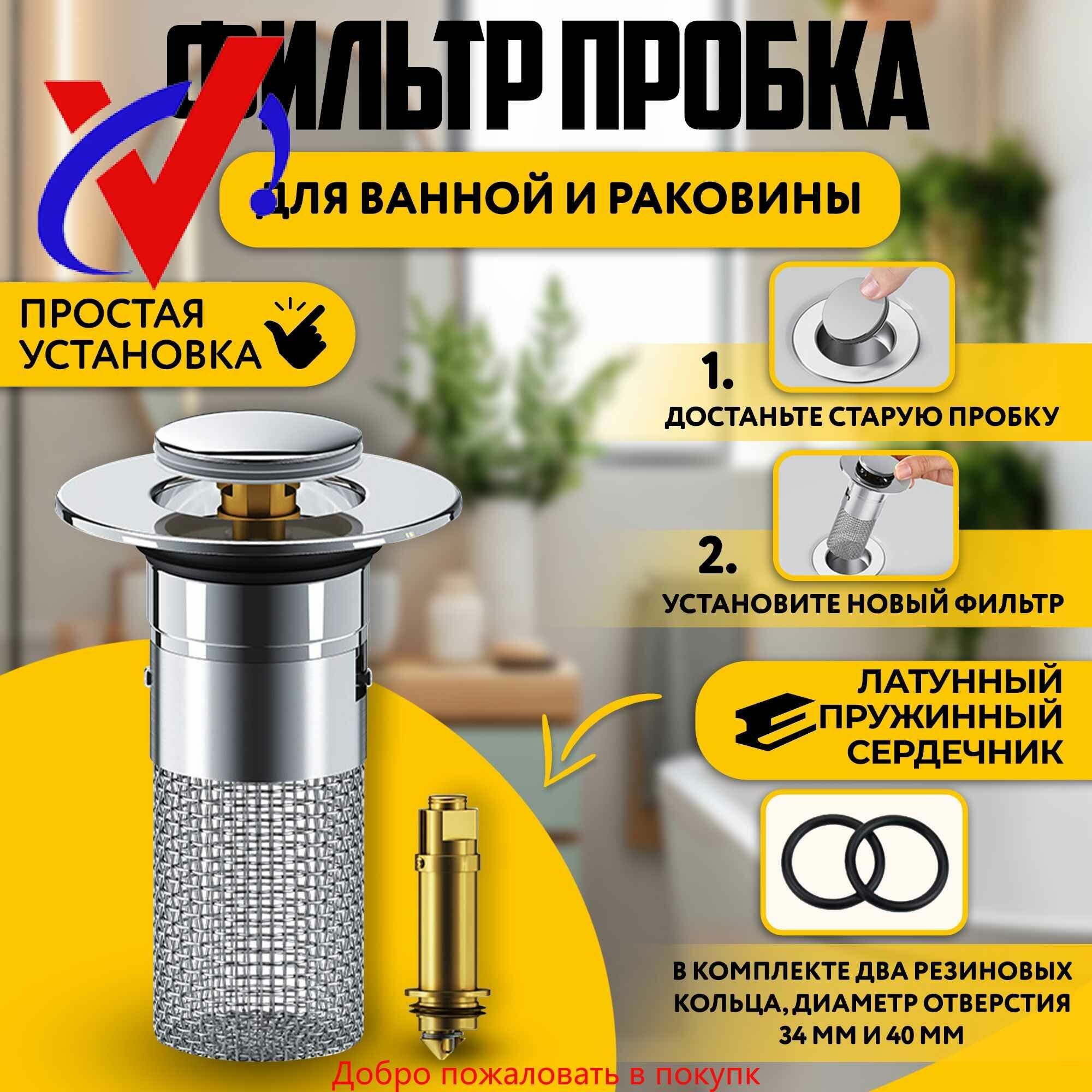 ФИЛЬТР ПРОБКА

ДЛЯ ВАННОЙ И РАКОВИНЫ

ПРОСТАЯ УСТАНОВКА

1.

ДОСТАНЬТЕ СТАРУЮ ПРОБКУ

2.

УСТАНОВИТЕ НОВЫЙ ФИЛЬТР

ЛАТУННЫЙ ПРУЖИННЫЙ СЕРДЕЧНИК

В КОМПЛЕКТЕ ДВА РЕЗИНОВЫХ КОЛЬЦА, ДИАМЕТР ОТВЕРСТИЯ 34 ММ И 40 ММ

Добро пожаловать в покупк