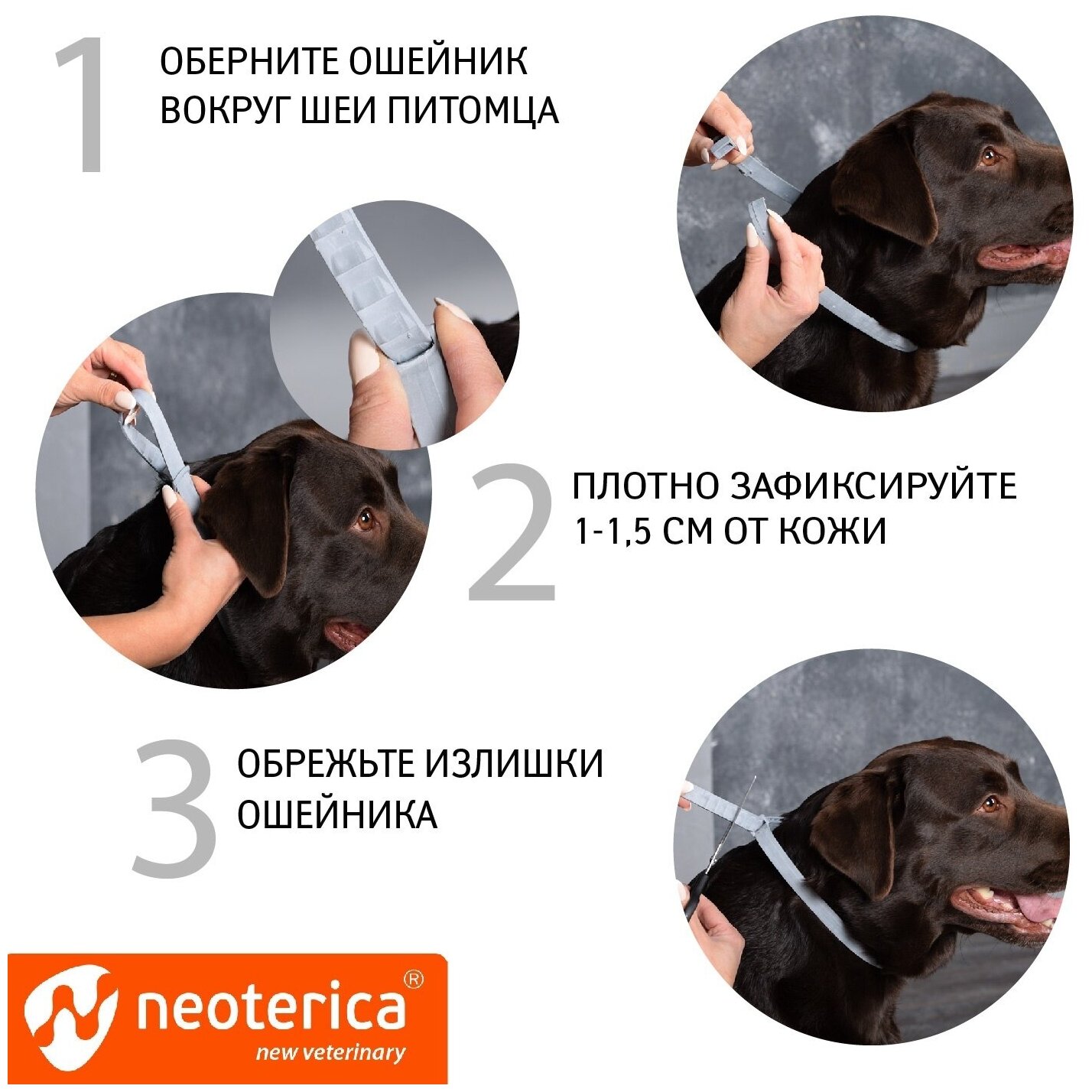 1 ОБЕРНИТЕ ОШЕЙНИК ВОКРУГ ШЕИ ПИТОМЦА

2 ПЛОТНО ЗАФИКСИРУЙТЕ 1-1,5 СМ ОТ КОЖИ

3 ОБРЕЖЬТЕ ИЗЛИШКИ ОШЕЙНИКА

neoterica®
new veterinary