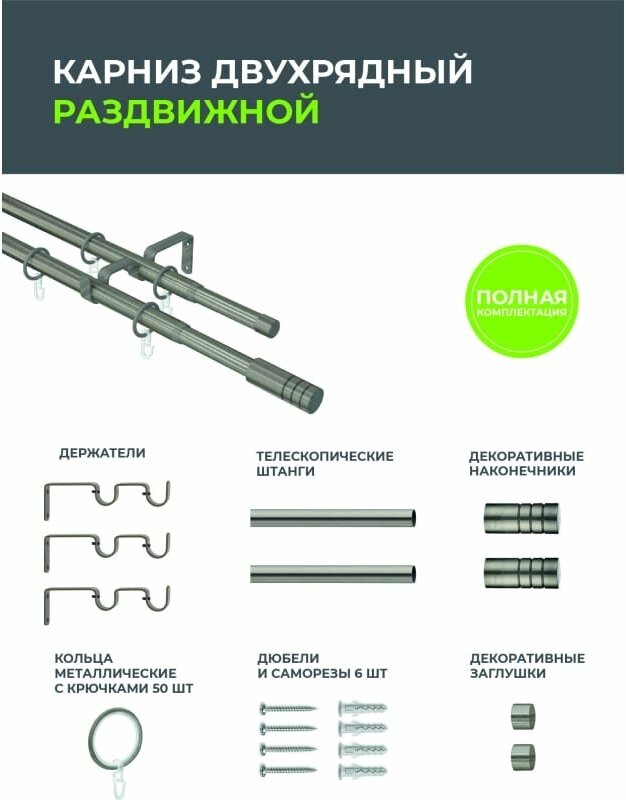 КАРНИЗ ДВУХРЯДНЫЙ
РАЗДВИЖНОЙ

ПОЛНАЯ
КОМПЛЕКТАЦИЯ

ДЕРЖАТЕЛИ

ТЕЛЕСКОПИЧЕСКИЕ ШТАНГИ

ДЕКОРАТИВНЫЕ НАКОНЕЧНИКИ

КОЛЬЦА МЕТАЛЛИЧЕСКИЕ С КРЮЧКАМИ 50 ШТ

ДЮБЕЛИ И САМОРЕЗЫ 6 ШТ

ДЕКОРАТИВНЫЕ ЗАГЛУШКИ