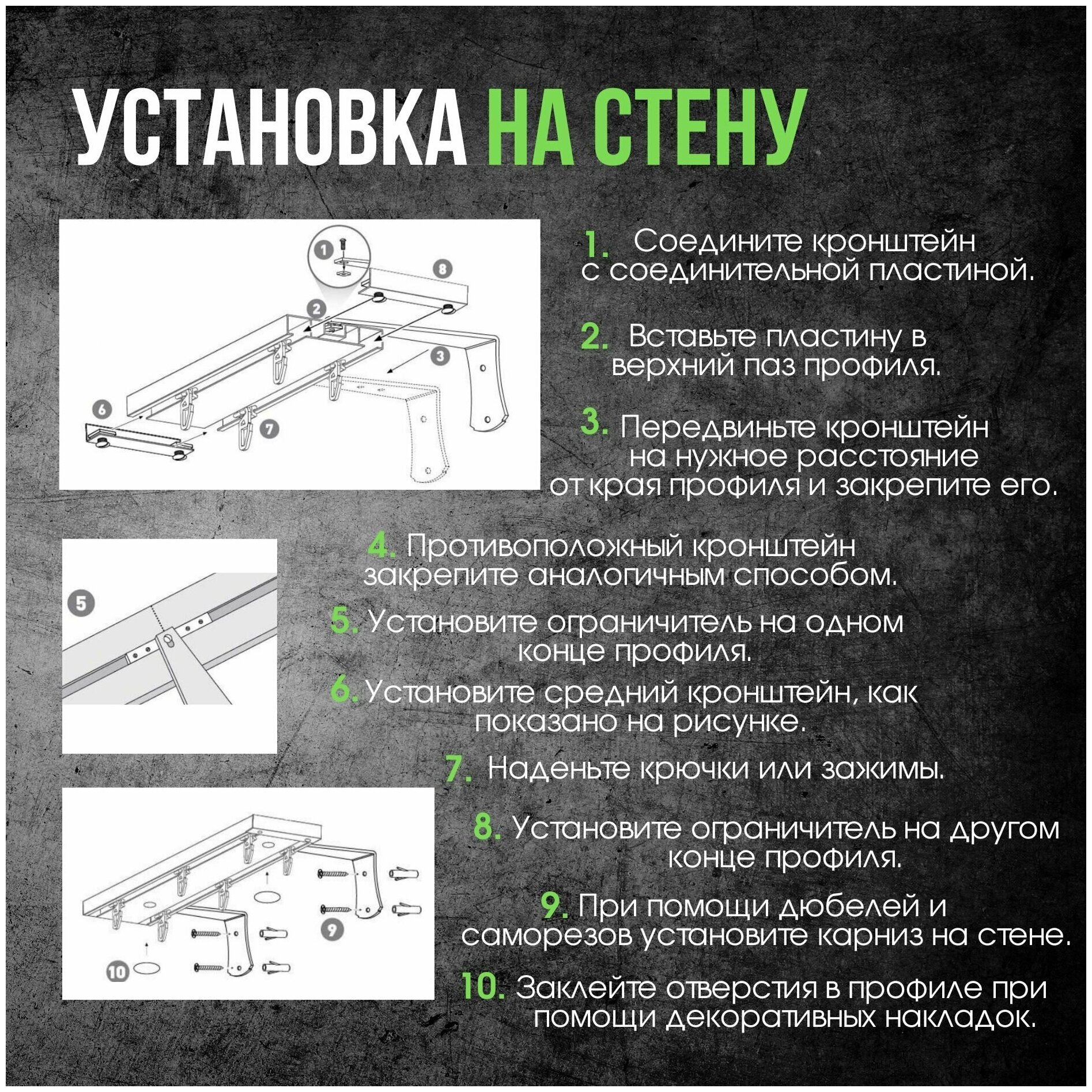 УСТАНОВКА НА СТЕНУ

1 8 2 3 6 7

1. Соедините кронштейн с соединительной пластиной.

2. Вставьте пластину в верхний паз профиля.

3. Передвиньте кронштейн на нужное расстояние от края профиля и закрепите его.

5

4. Противоположный кронштейн закрепите аналогичным способом.

5. Установите ограничитель на одном конце профиля.

6. Установите средний кронштейн, как показано на рисунке.

7. Наденьте крючки или зажимы.

9 10

8. Установите ограничитель на другом конце профиля.

9. При помощи дюбелей и саморезов установите карниз на стене.

10. Заклейте отверстия в профиле при помощи декоративных накладок.