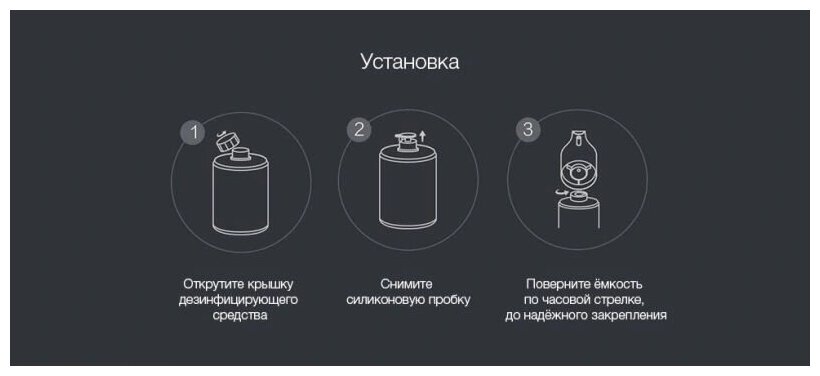 Установка

1

Открутите крышку дезинфицирующего средства

2

Снимите силиконовую пробку

3

Поверните ёмкость по часовой стрелке, до надёжного закрепления