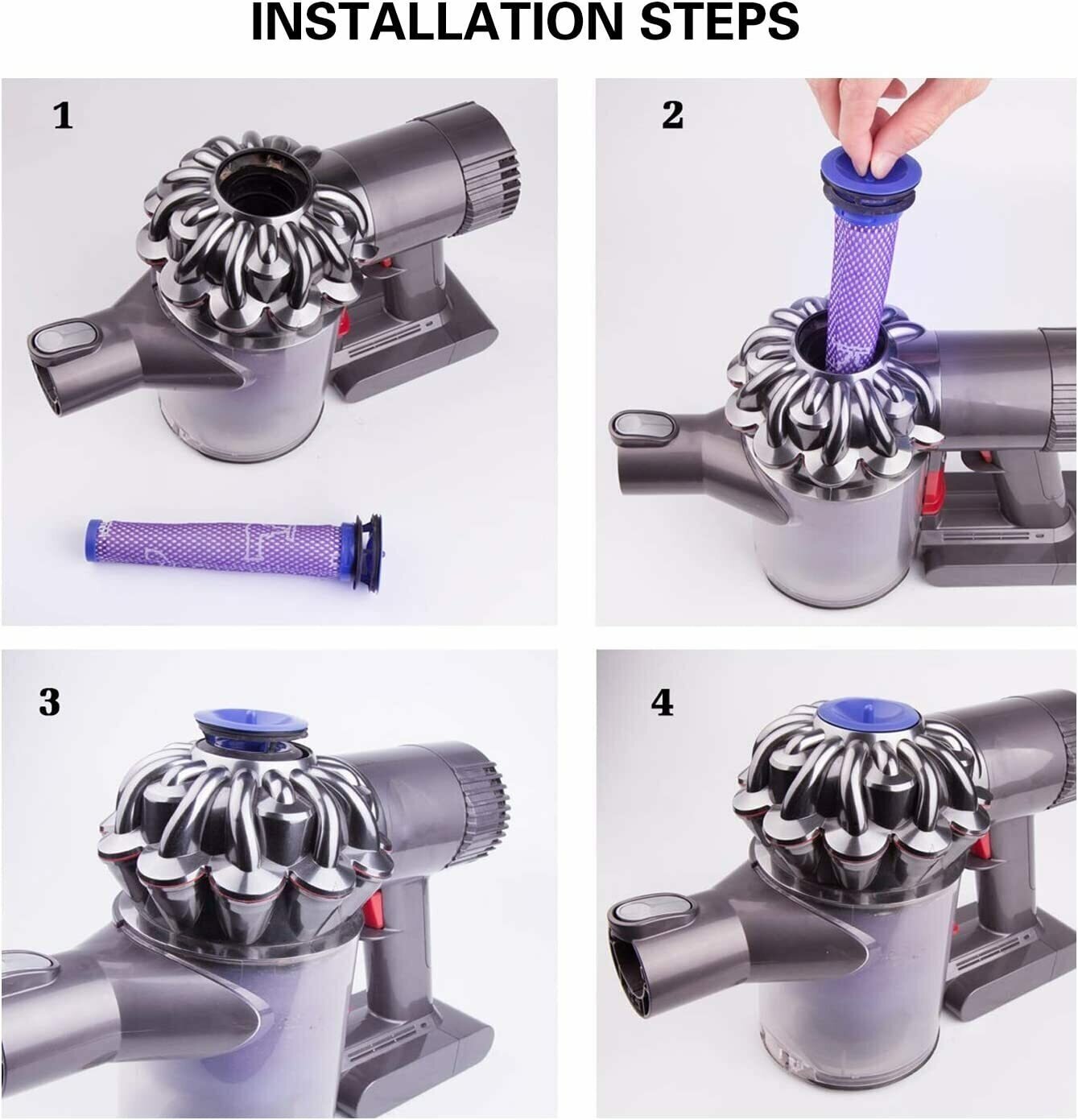 INSTALLATION STEPS

1

2

3

4