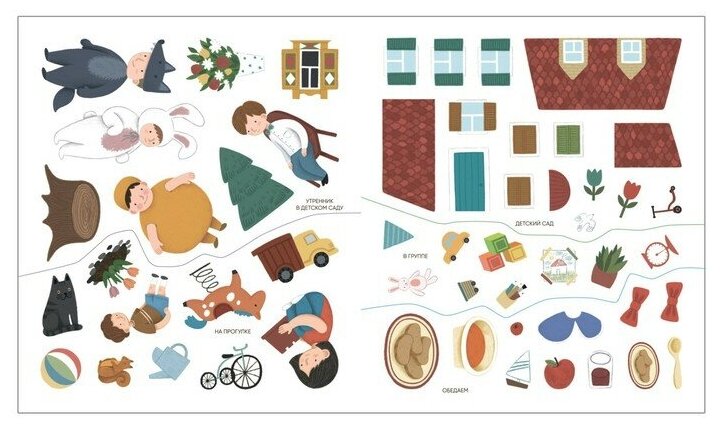 УТРЕННИК В ДЕТСКОМ САДУ

НА ПРОГУЛКЕ

ДЕТСКИЙ САД

В ГРУППЕ

ОБЕДАЕМ