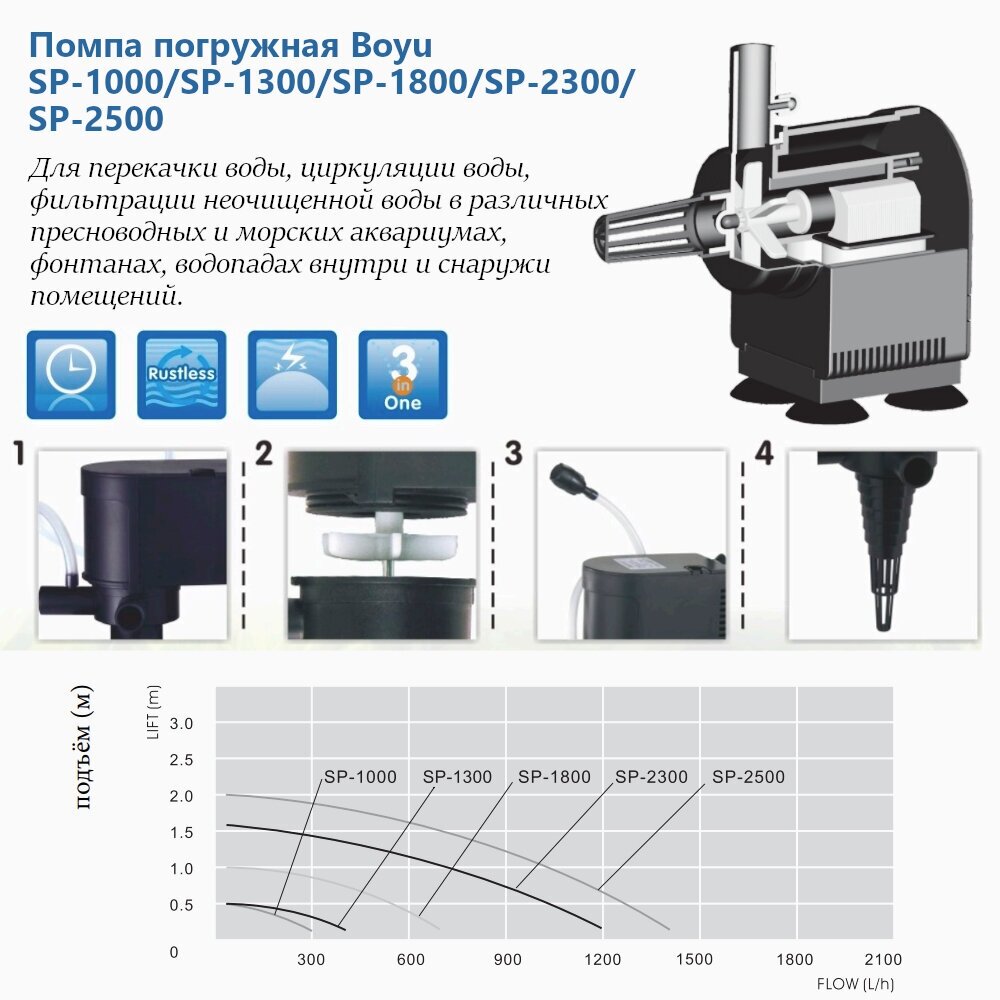 Помпа погружная Boyu SP-1000/SP-1300/SP-1800/SP-2300/ SP-2500

Для перекачки воды, циркуляции воды, фильтрации неочищенной воды в различных пресноводных и морских аквариумах, фонтанах, водопадах внутри и снаружи помещений.

Rustless

3 in One

1

2

3

4

подъём (м)

LIFT (m)

3.0
2.5
2.0
1.5
1.0
0.5
0

SP-1000
SP-1300
SP-1800
SP-2300
SP-2500

300
600
900
1200
1500
1800
2100

FLOW (L/h)