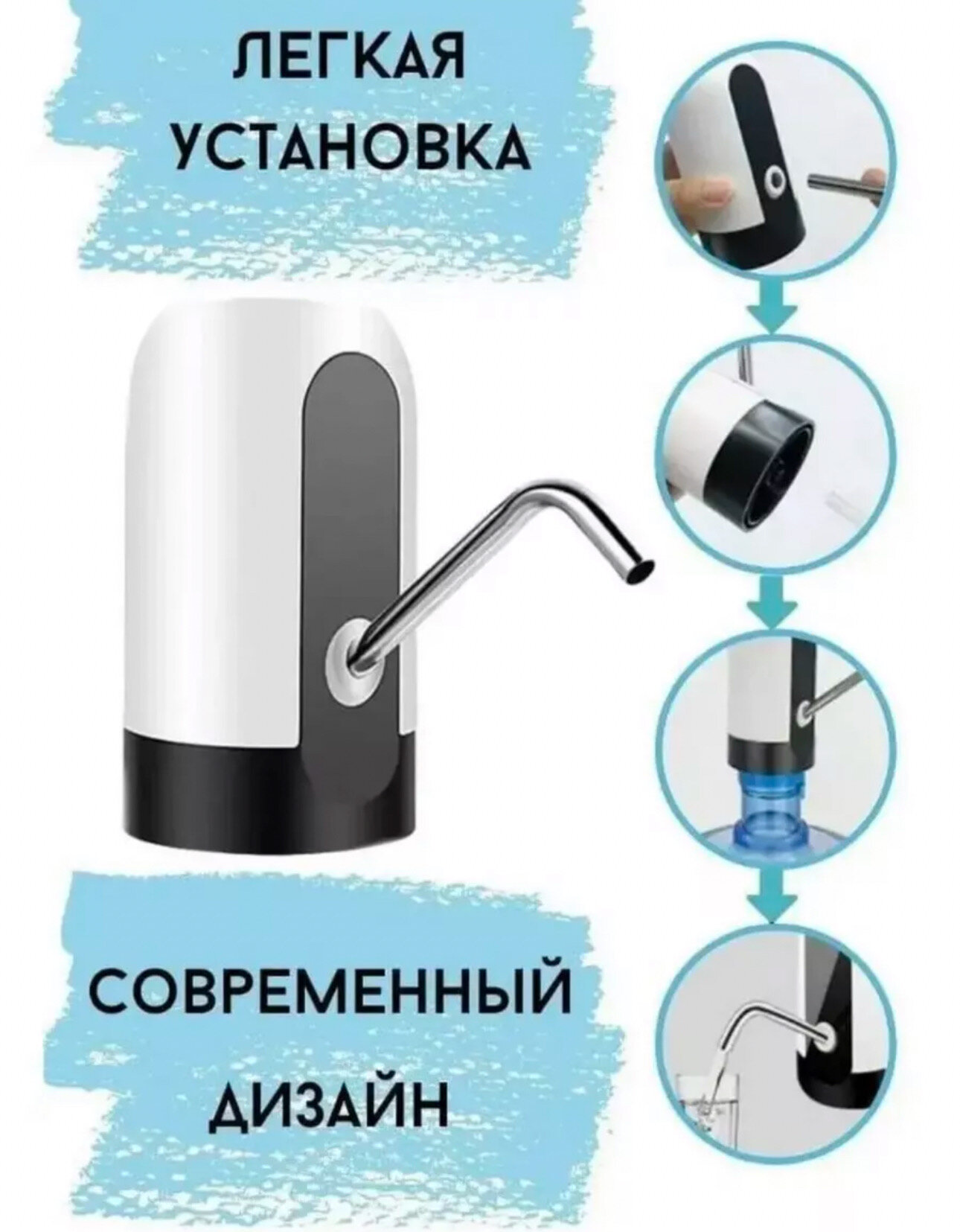 ЛЕГКАЯ УСТАНОВКА

СОВРЕМЕННЫЙ ДИЗАЙН