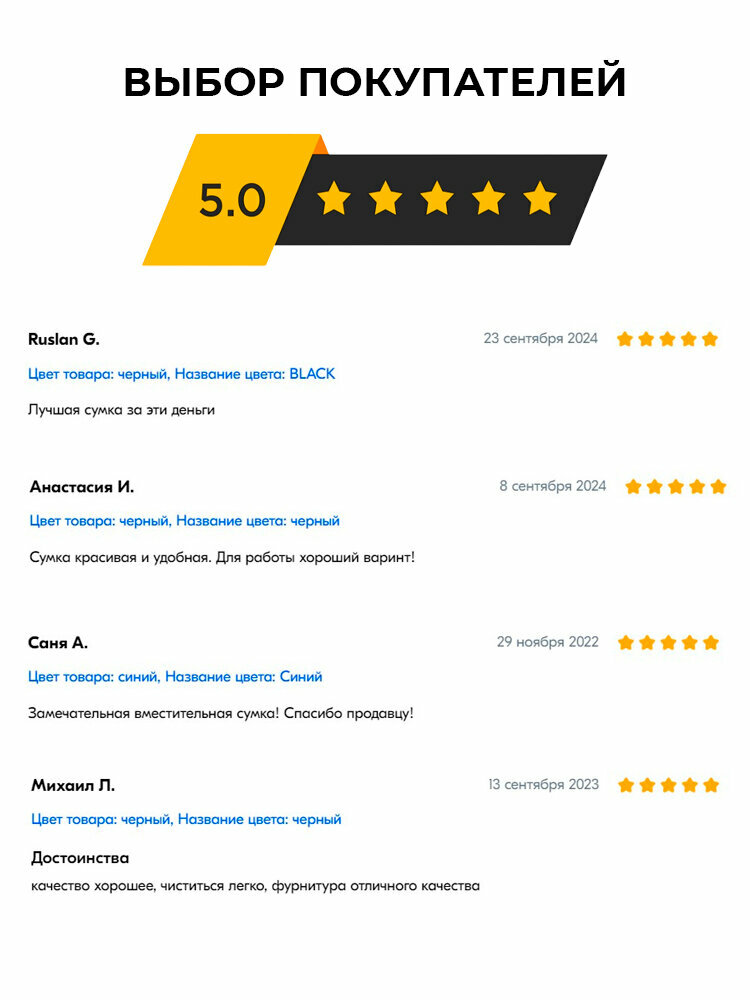 ВЫБОР ПОКУПАТЕЛЕЙ

5.0

Ruslan G.

23 сентября 2024

Цвет товара: черный, Название цвета: BLACK

Лучшая сумка за эти деньги

Анастасия И.

8 сентября 2024

Цвет товара: черный, Название цвета: черный

Сумка красивая и удобная. Для работы хороший варинт!

Саня А.

29 ноября 2022

Цвет товара: синий, Название цвета: Синий

Замечательная вместительная сумка! Спасибо продавцу!

Михаил Л.

13 сентября 2023

Цвет товара: черный, Название цвета: черный

Достоинства

качество хорошее, чиститься легко, фурнитура отличного качества