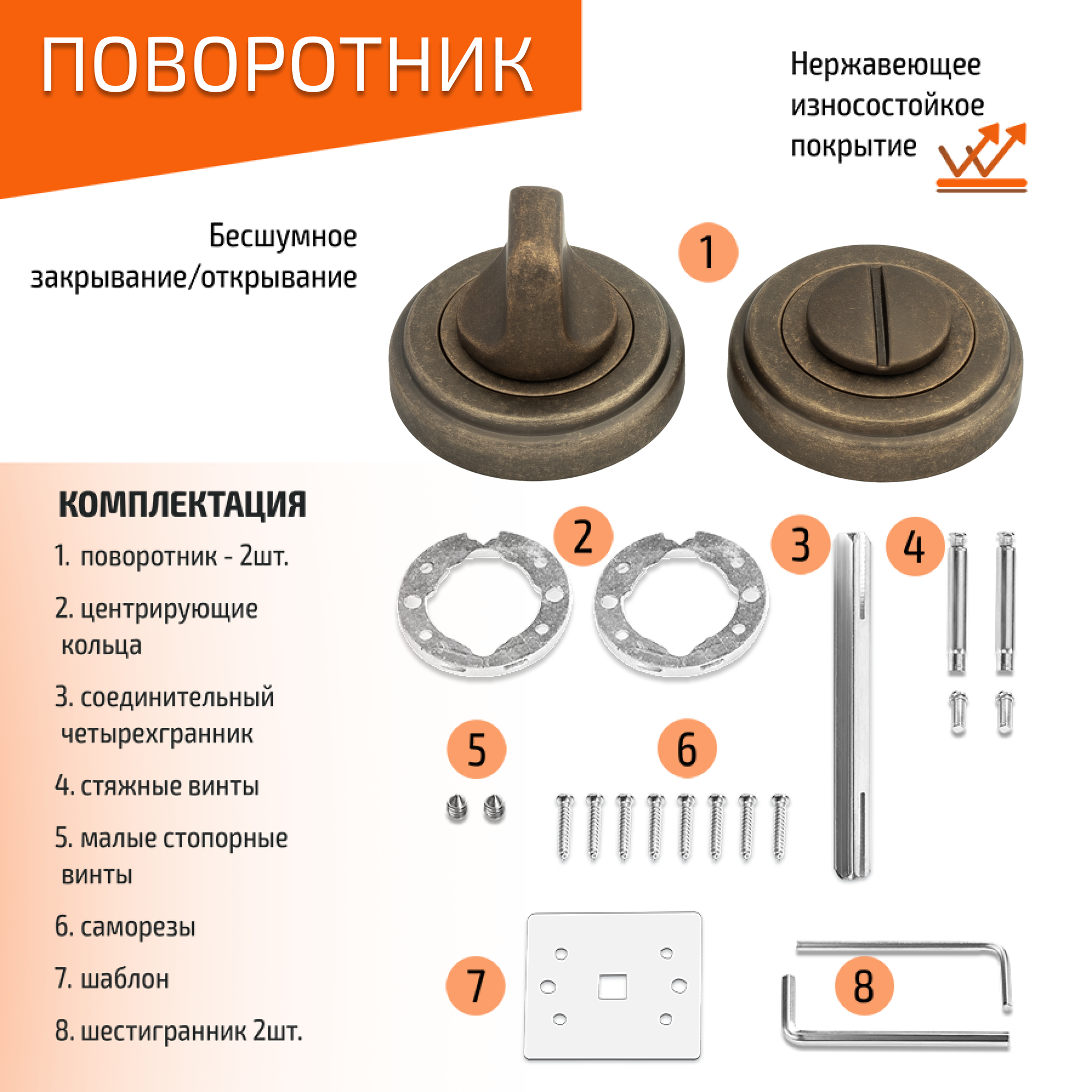 ПОВОРОТНИК

Нержавеющее износостойкое покрытие

Бесшумное закрывание/открывание

1

КОМПЛЕКТАЦИЯ

1. поворотник - 2шт.

2. центрирующие кольца

3. соединительный четырехгранник

4. стяжные винты

5. малые стопорные винты

6. саморезы

7. шаблон

8. шестигранник 2шт.

2

3

4

5

6

7

8